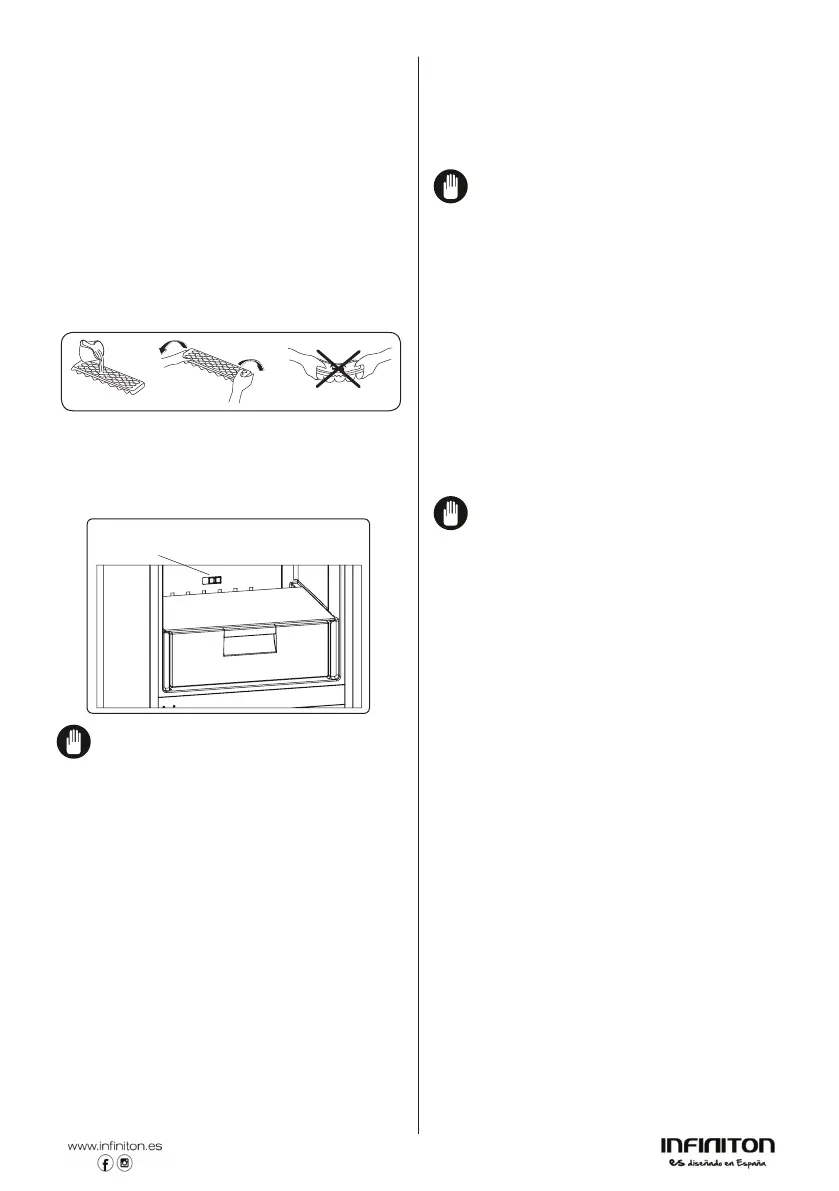 www.infiniton.es

INFINITON
es diseñado en España