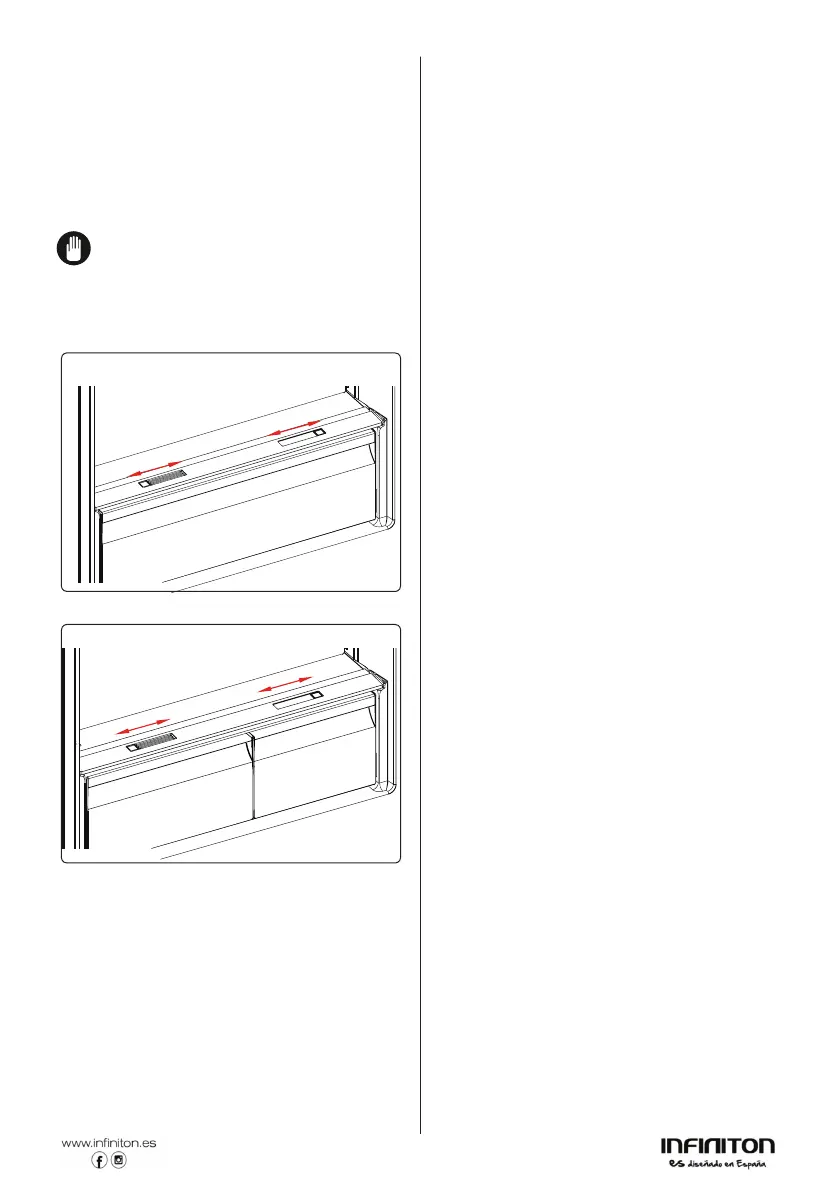 www.infiniton.es

INFINITON
es diseñado en España