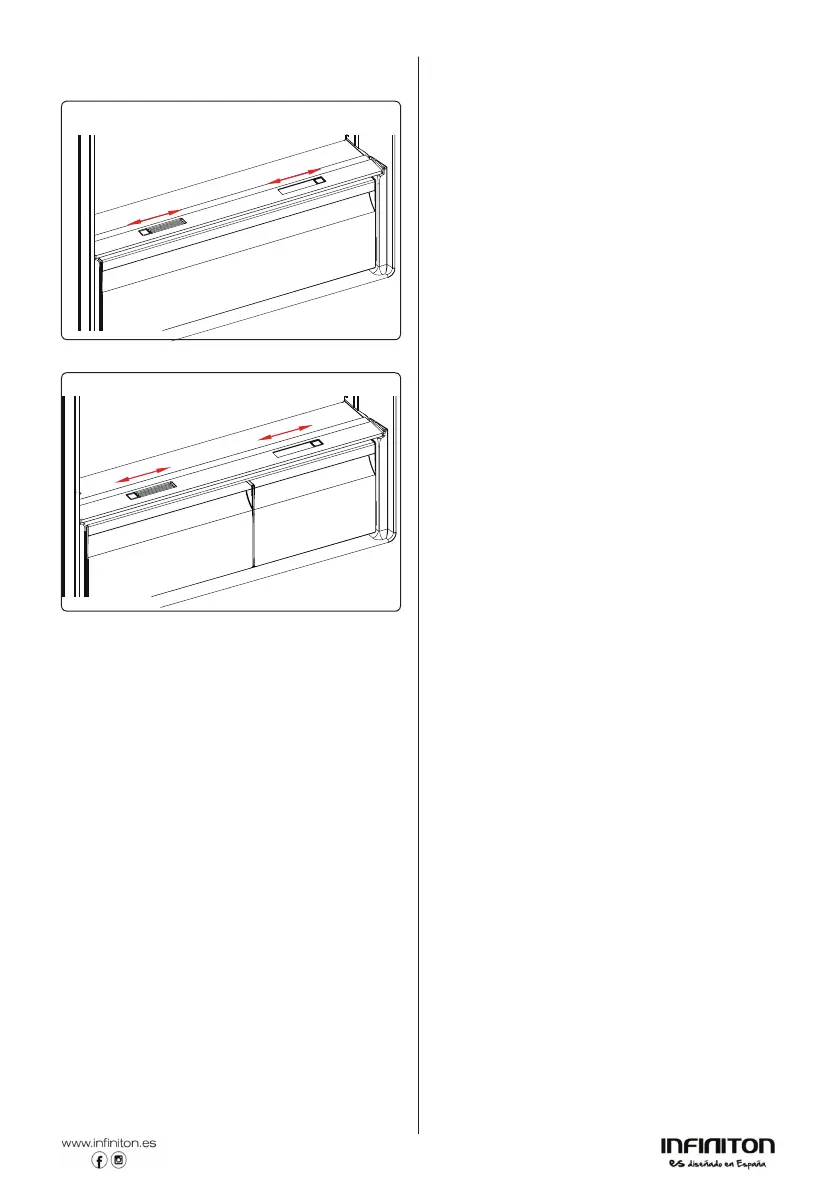 www.infiniton.es

INFINITON
es diseñado en España