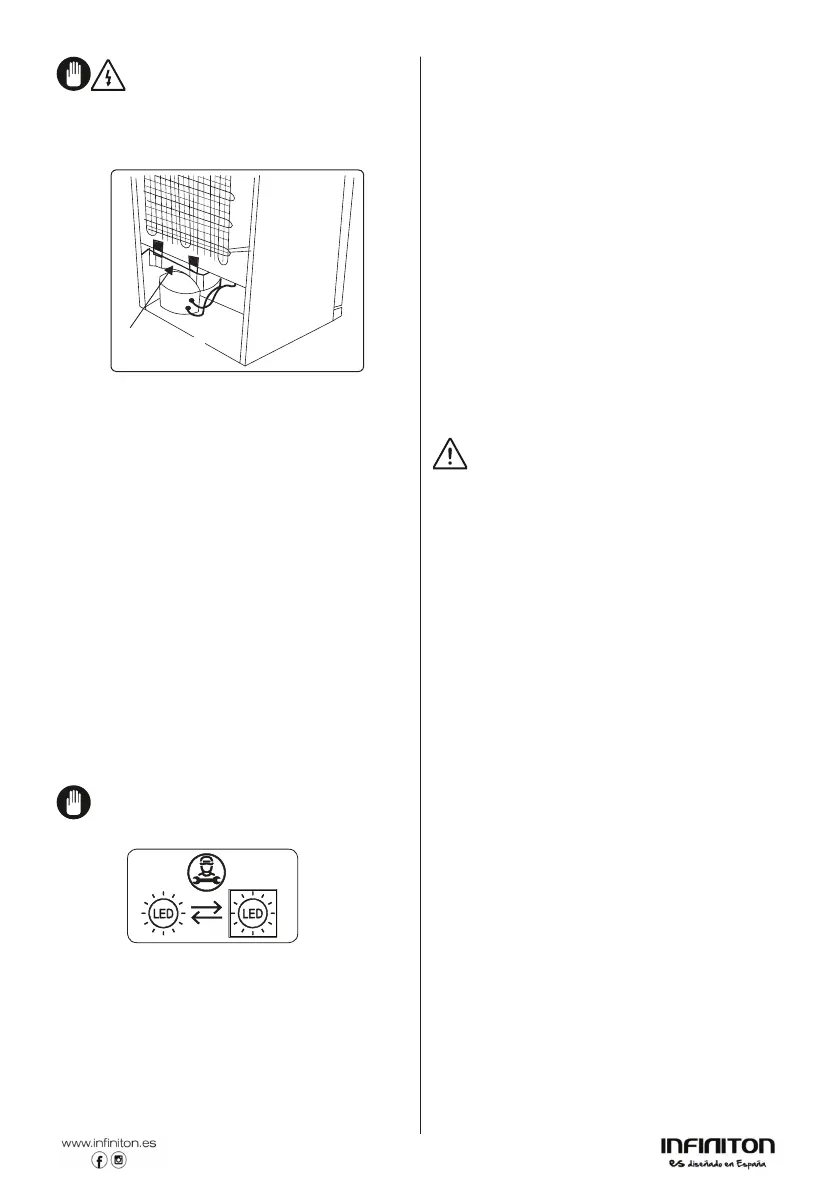 LED

LED

www.infiniton.es

INFINITON
es diseñado en España