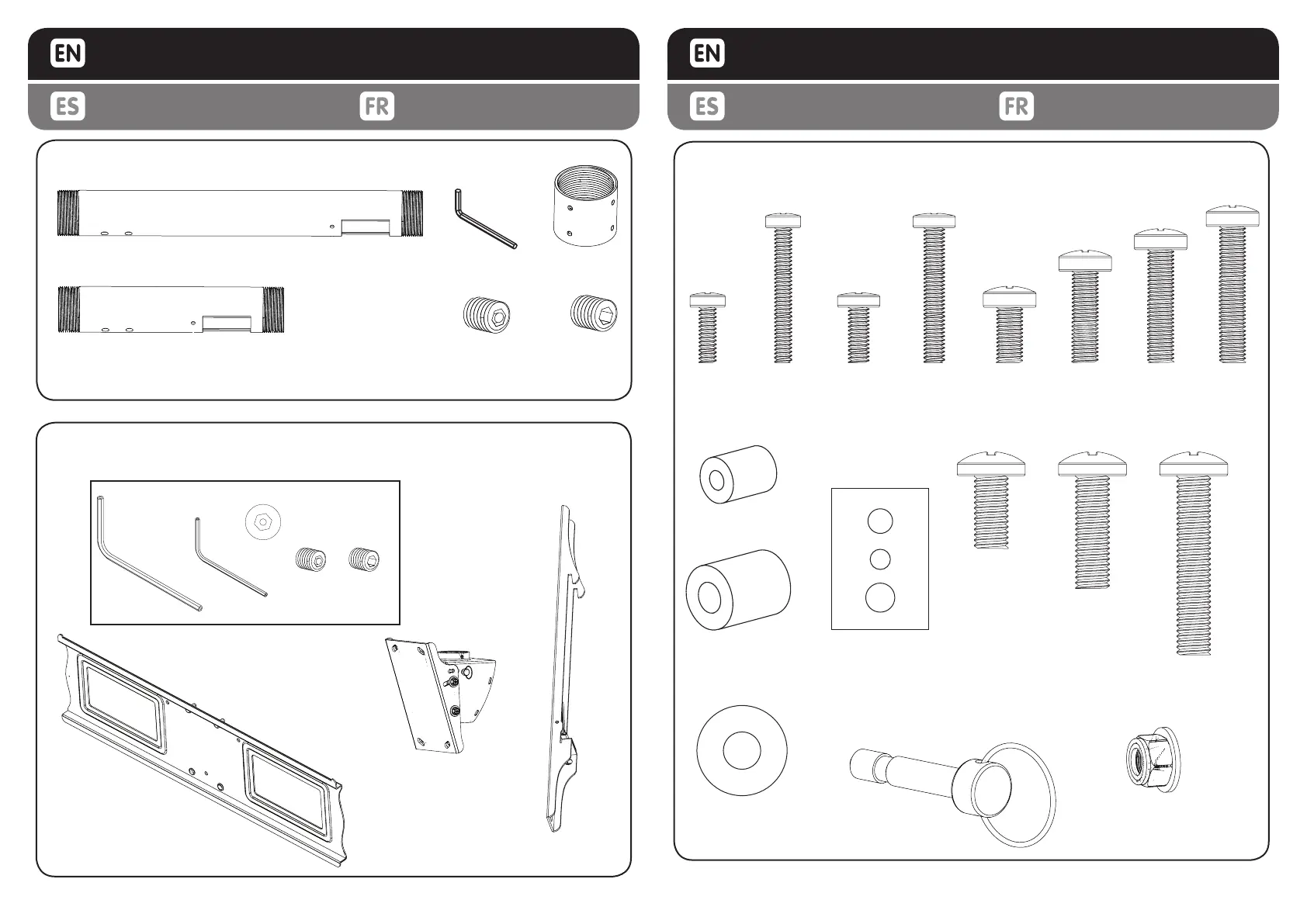 EN

ES FR

EN

ES FR