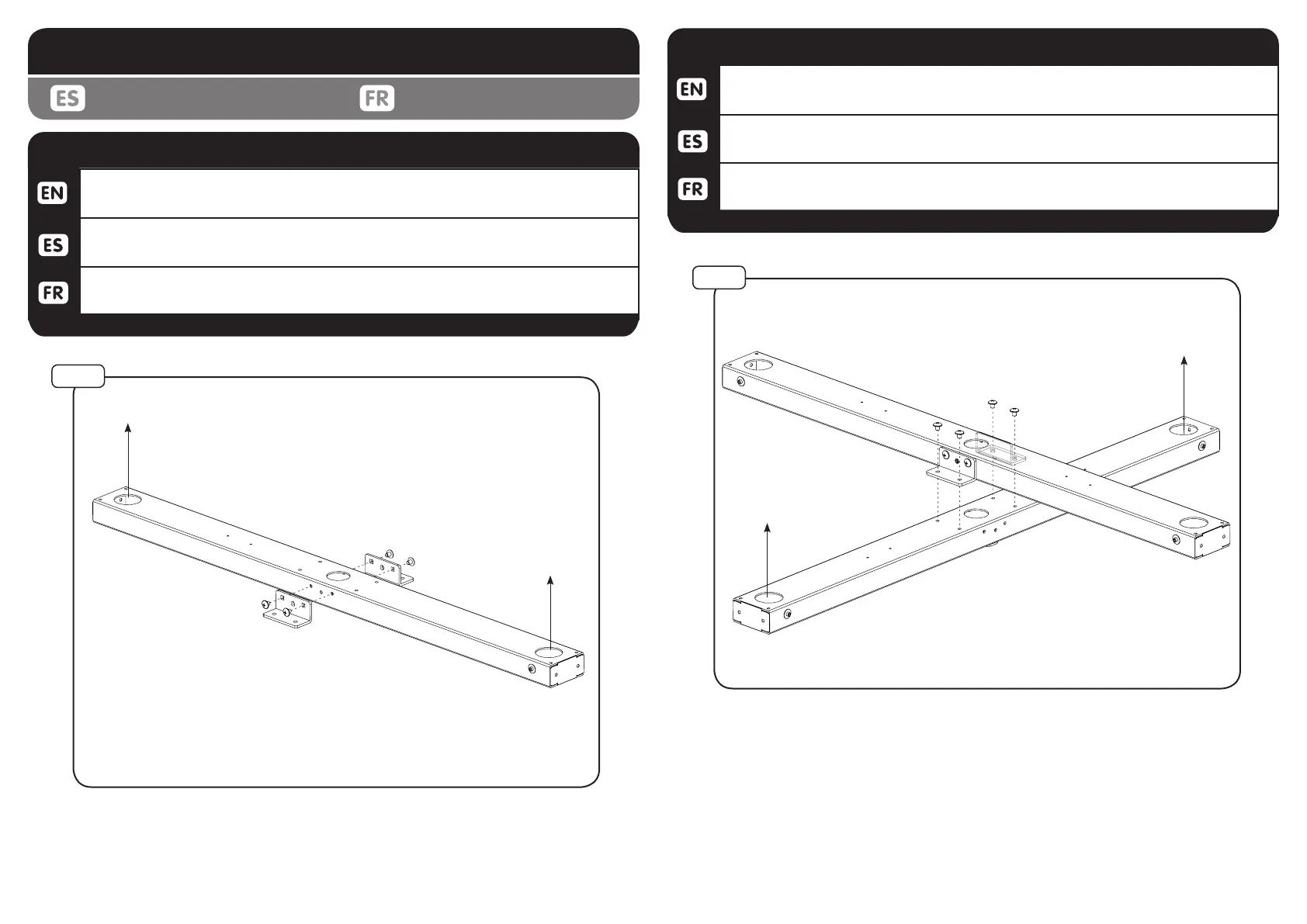 ES FR

EN

ES

FR

EN

ES

FR