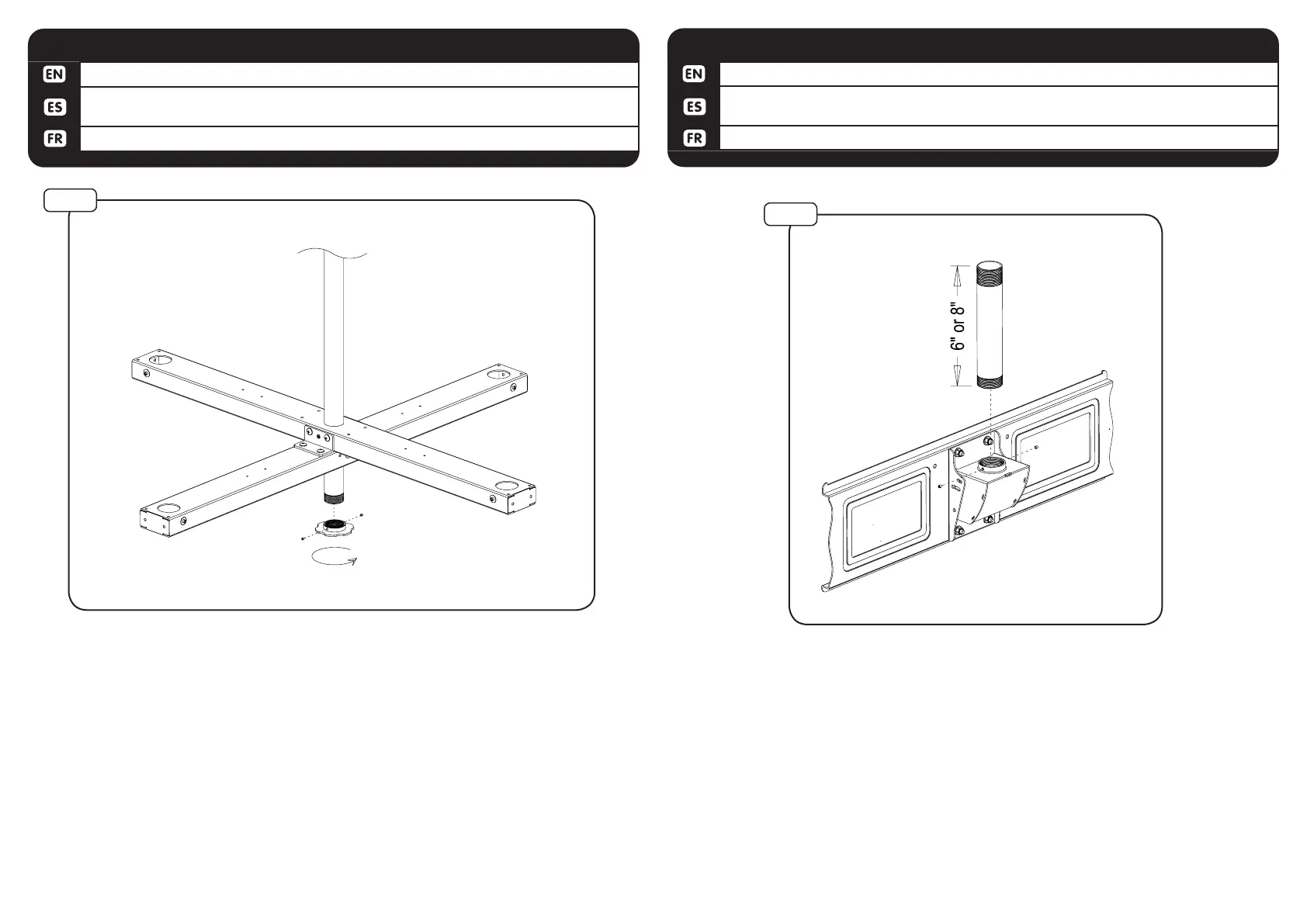 EN
ES
FR

EN
ES
FR

6" or 8"