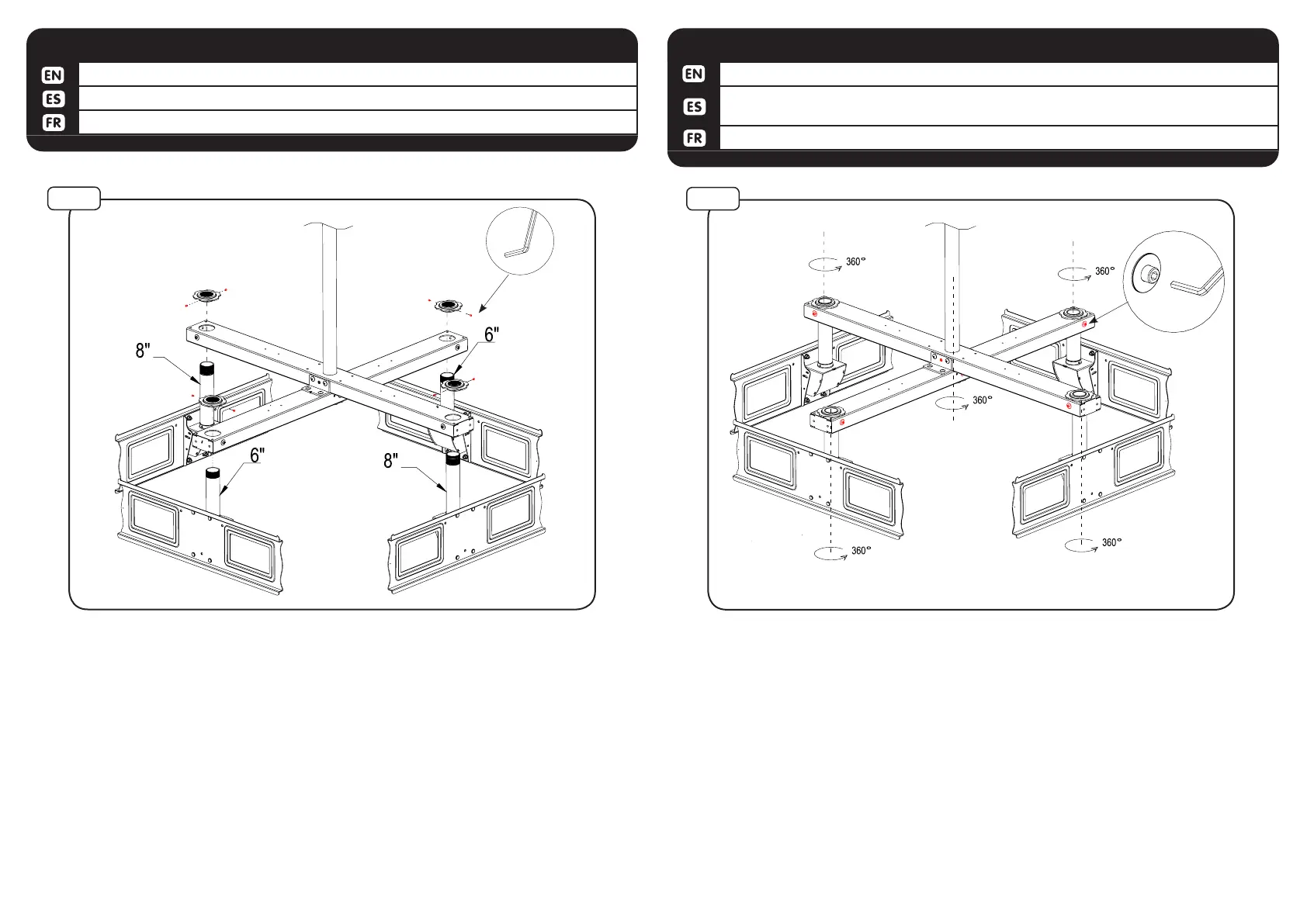 EN
ES
FR

8"
6"
6"
8"

EN
ES
FR

360°
360°
360°
360°
360°