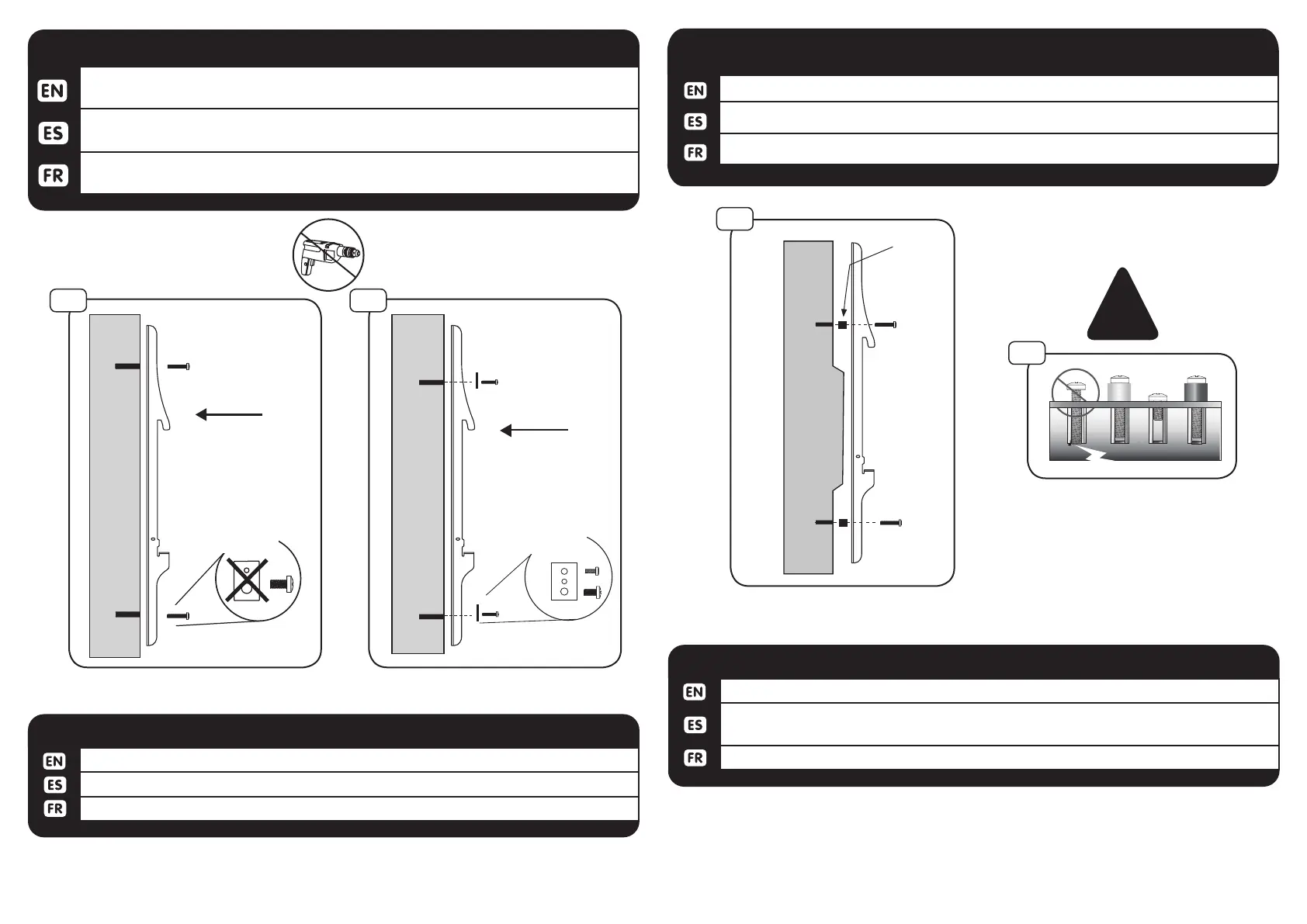 EN
ES
FR

EN
ES
FR

EN
ES
FR

EN
ES
FR