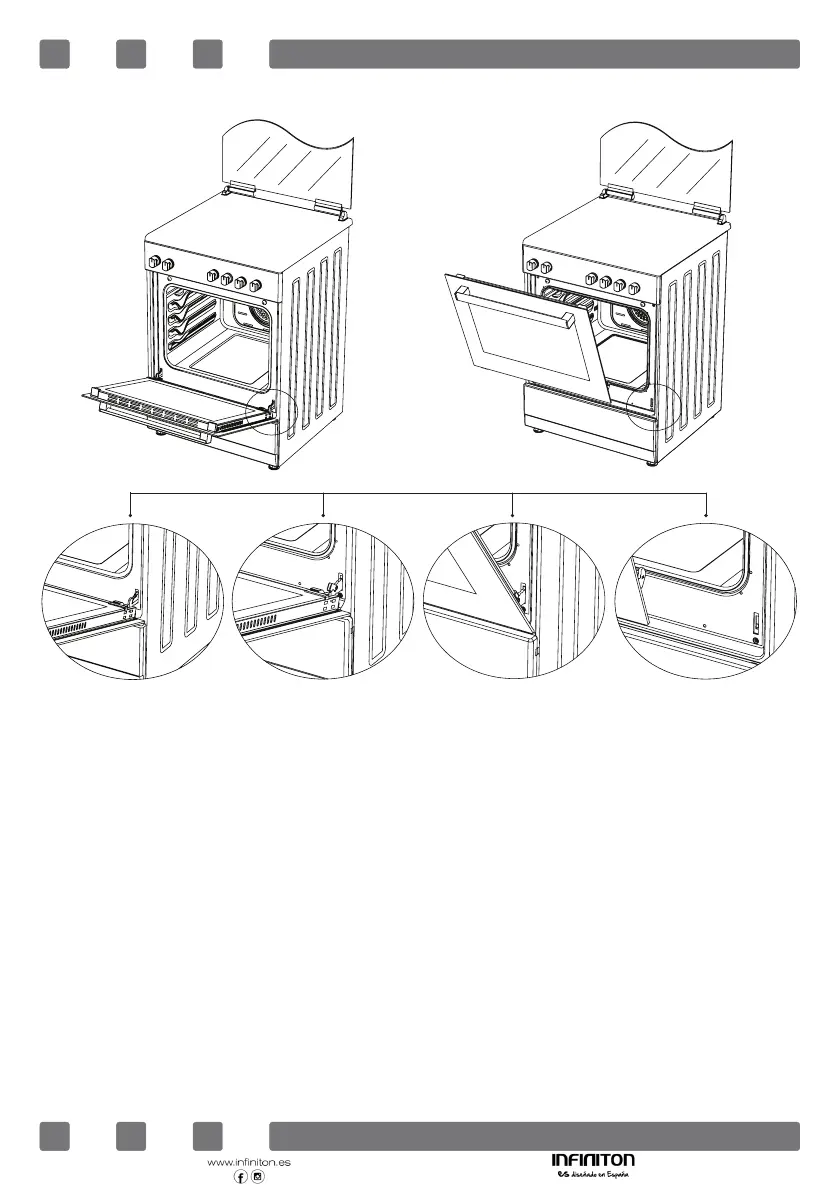 www.infiniton.es

INFINITON
ES diseñado en España