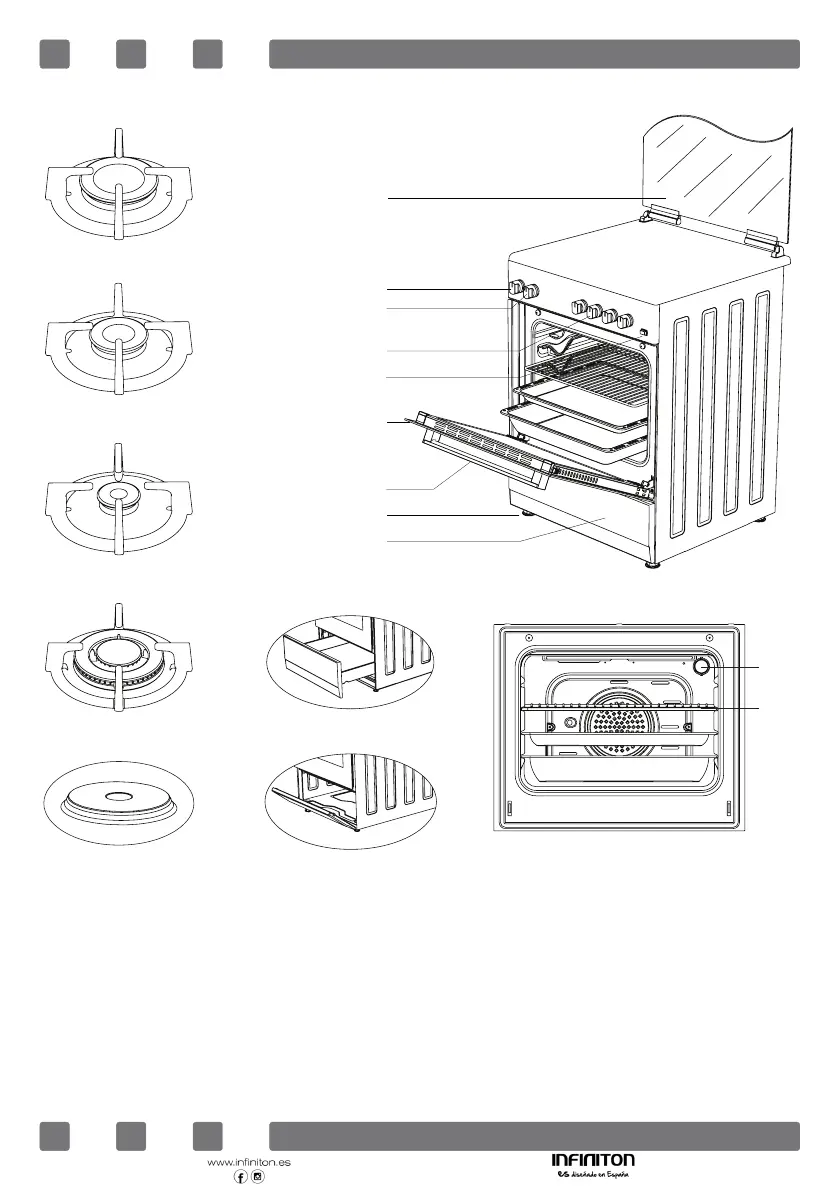 www.infiniton.es

INFINITON
ES diseñado en España