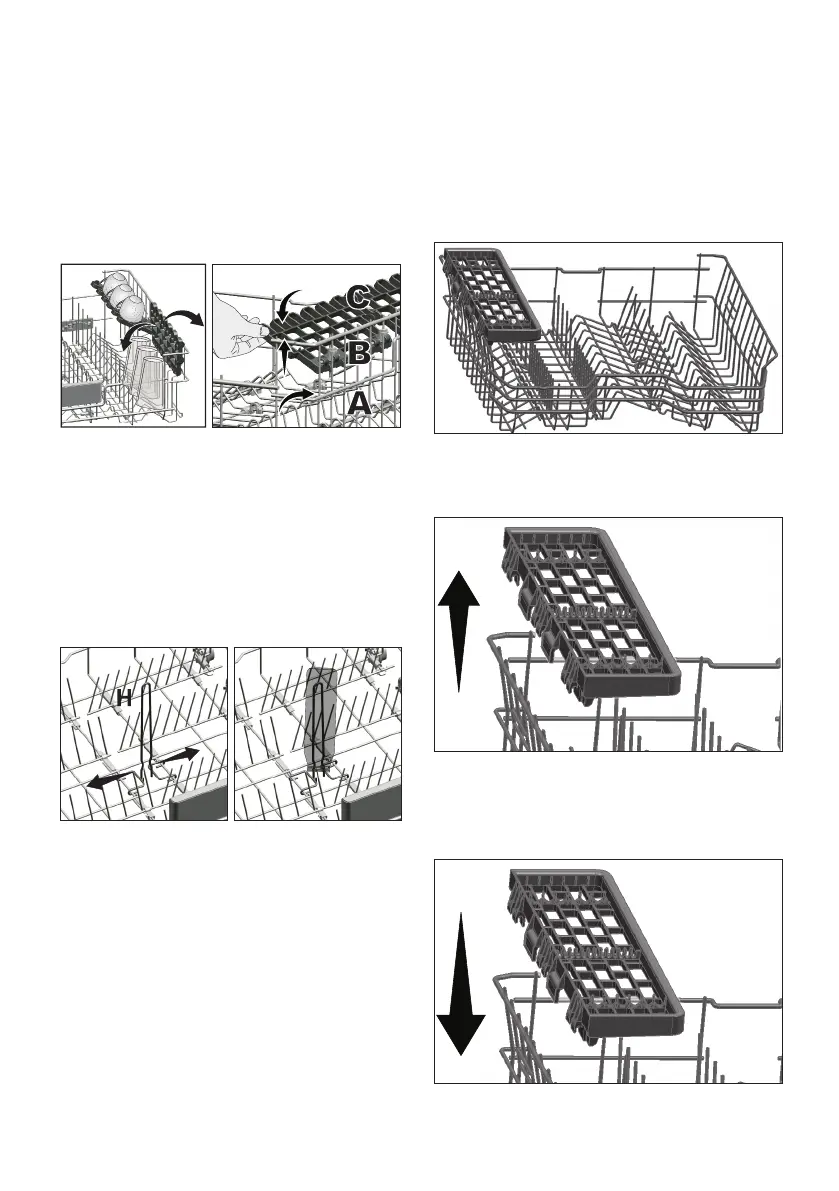 C
B
A

H