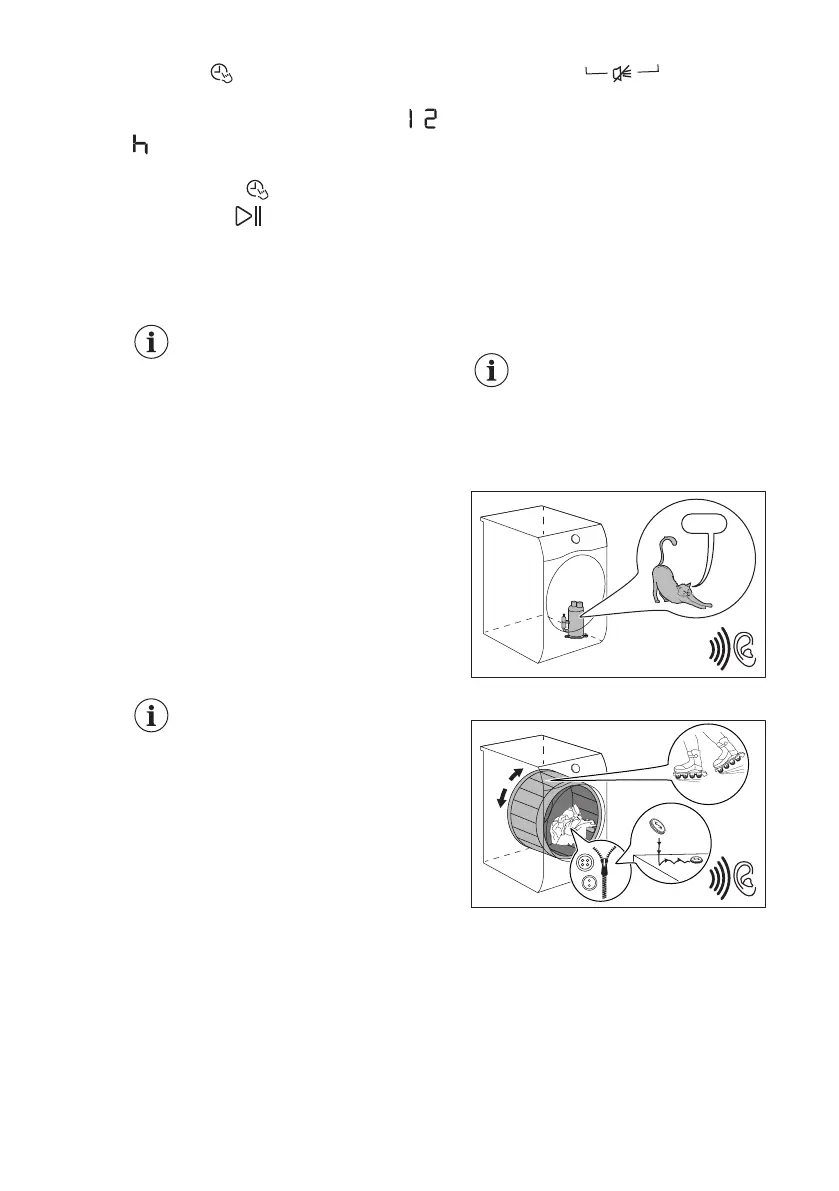 12

h