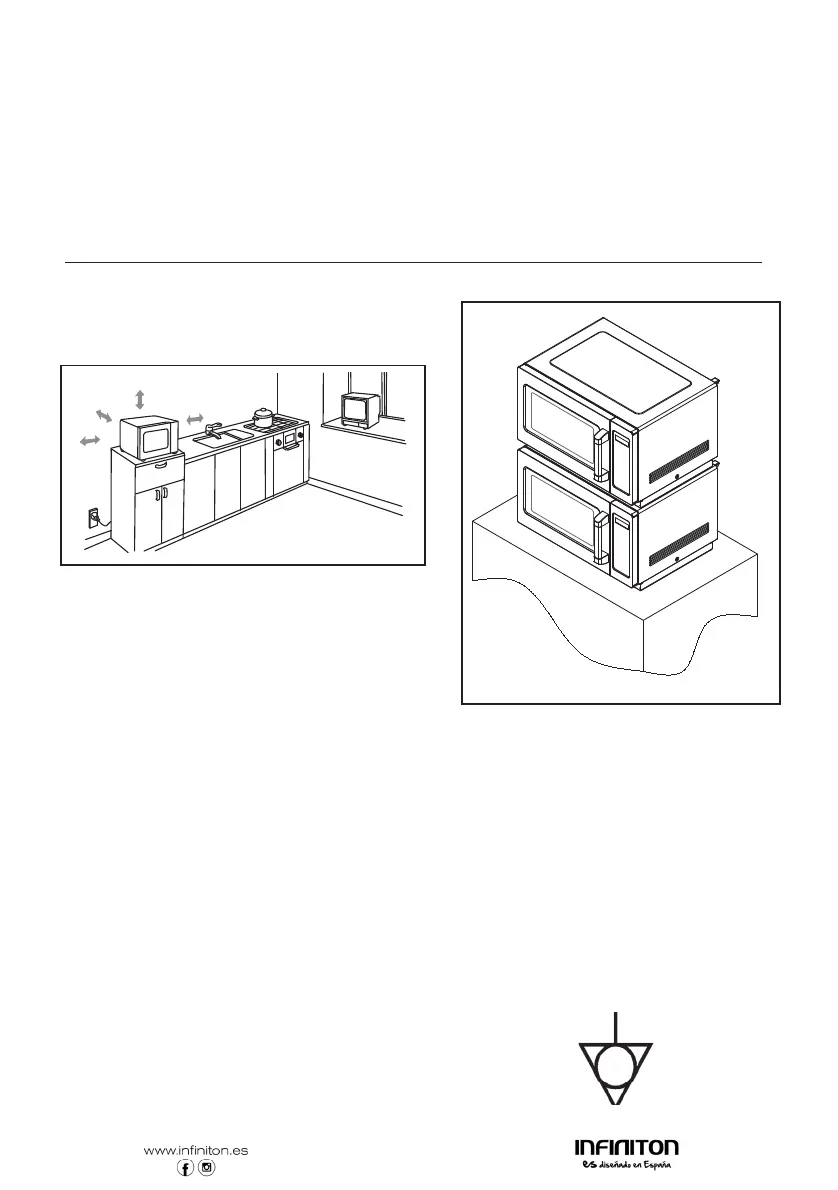 www.infiniton.es

INFINITON
es diseñado en España