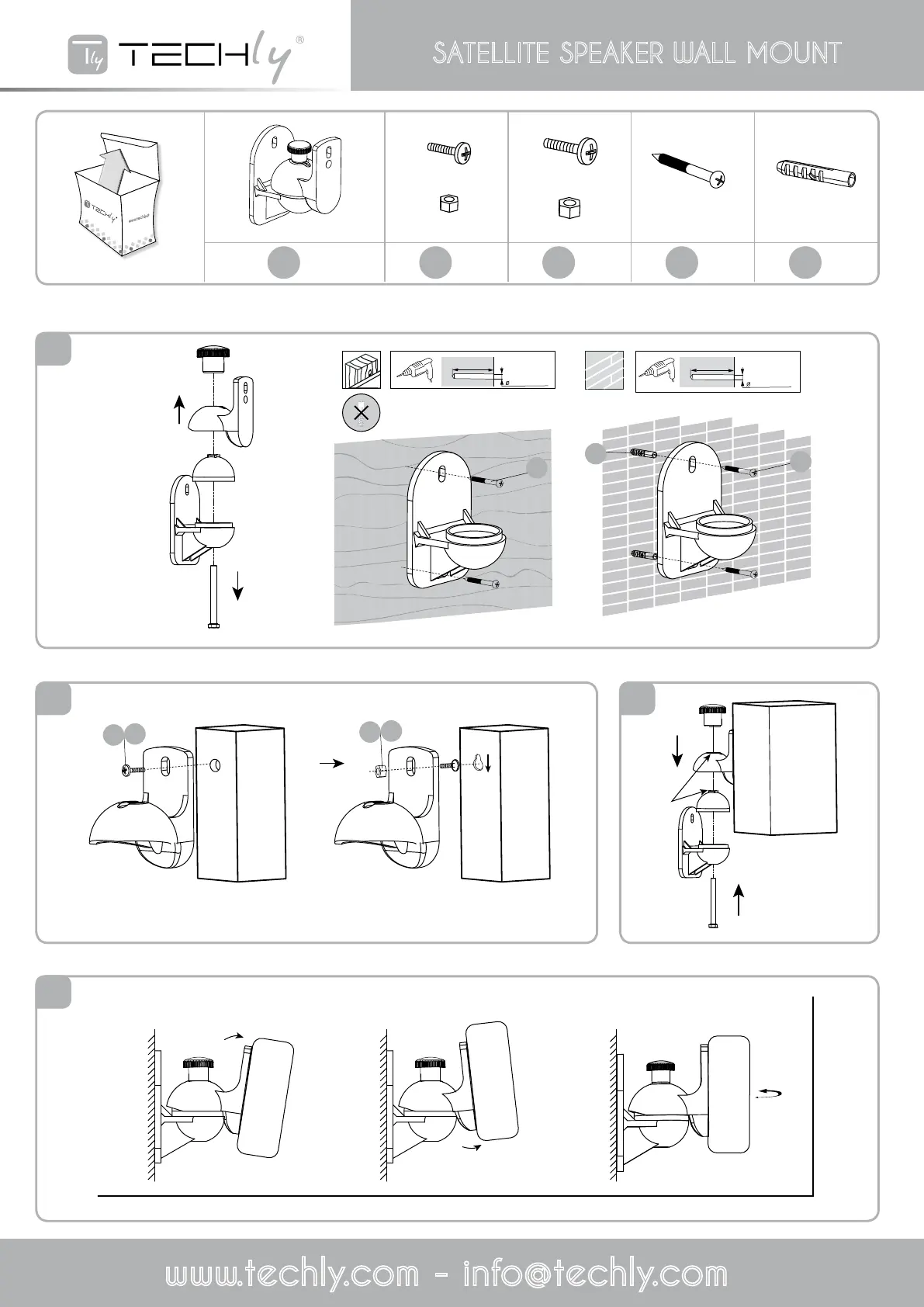 Tly TECHly®

SATELLITE SPEAKER WALL MOUNT

TECHly

www.techly.com - info@techly.com