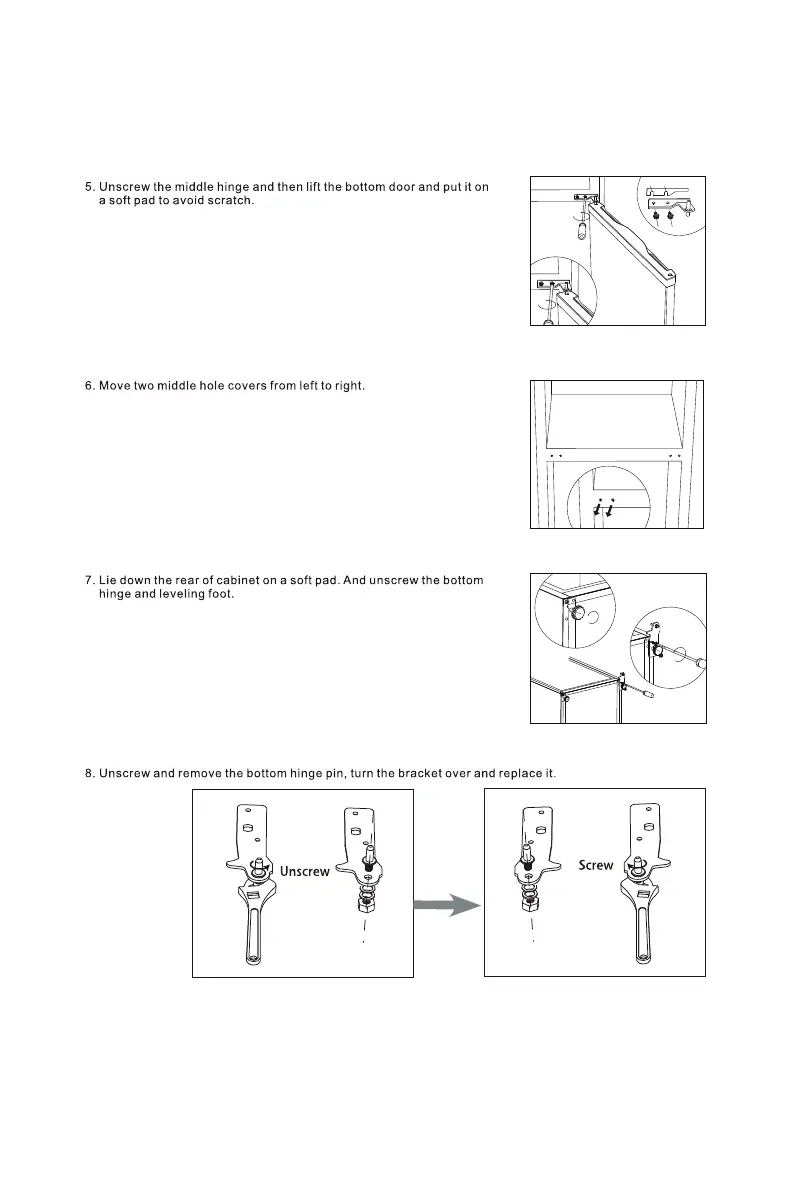 5. Unscrew the middle hinge and then lift the bottom door and put it on a soft pad to avoid scratch.

6. Move two middle hole covers from left to right.

7. Lie down the rear of cabinet on a soft pad. And unscrew the bottom hinge and leveling foot.

8. Unscrew and remove the bottom hinge pin, turn the bracket over and replace it.

Unscrew

Screw