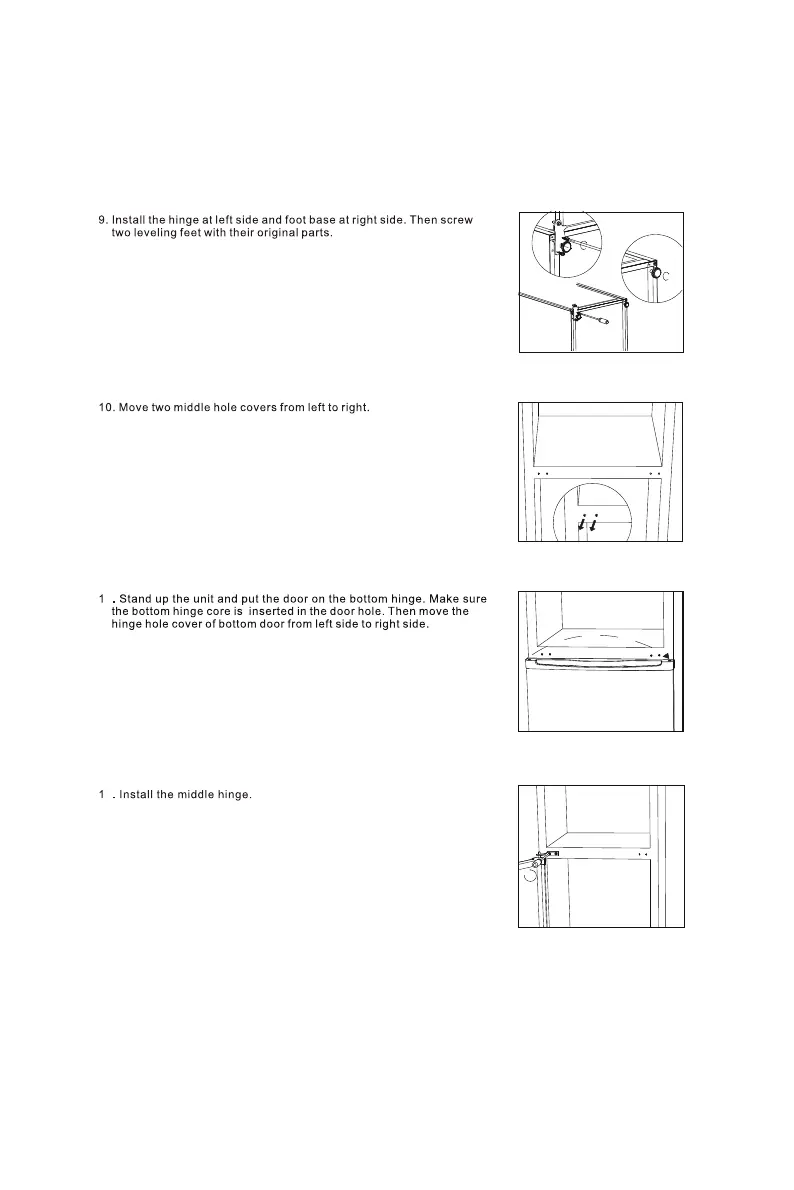 9. Install the hinge at left side and foot base at right side. Then screw two leveling feet with their original parts.

10. Move two middle hole covers from left to right.

1 . Stand up the unit and put the door on the bottom hinge. Make sure the bottom hinge core is inserted in the door hole. Then move the hinge hole cover of bottom door from left side to right side.

1 . Install the middle hinge.