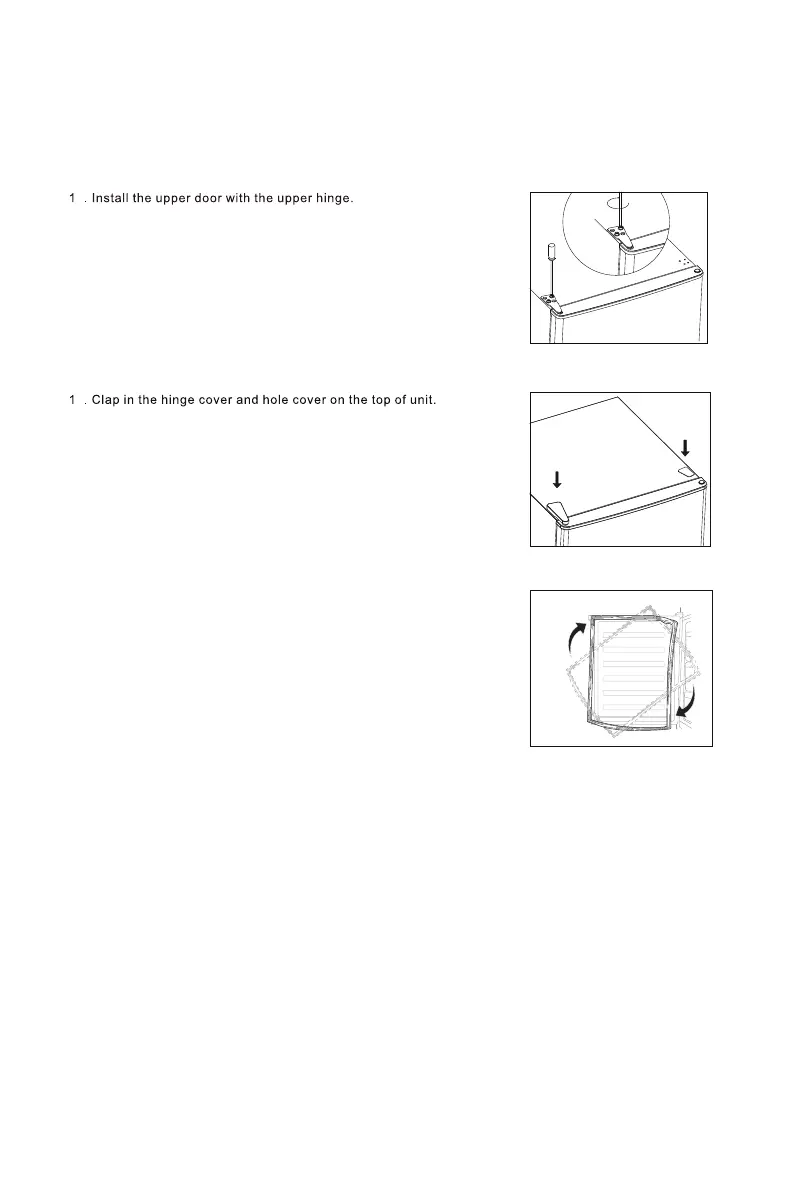 1 . Install the upper door with the upper hinge.

1 . Clap in the hinge cover and hole cover on the top of unit.