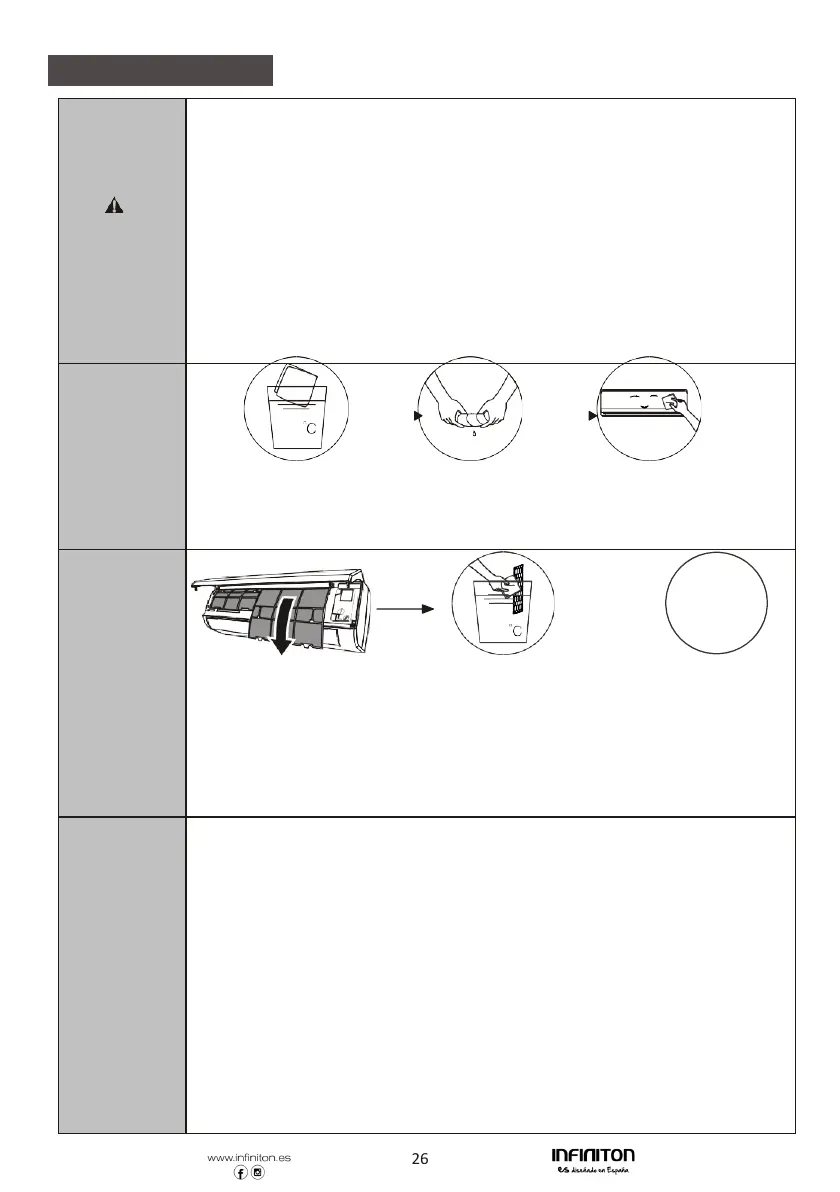 °C

°C

www.infiniton.es

26

INFINITON
es diseñado en España