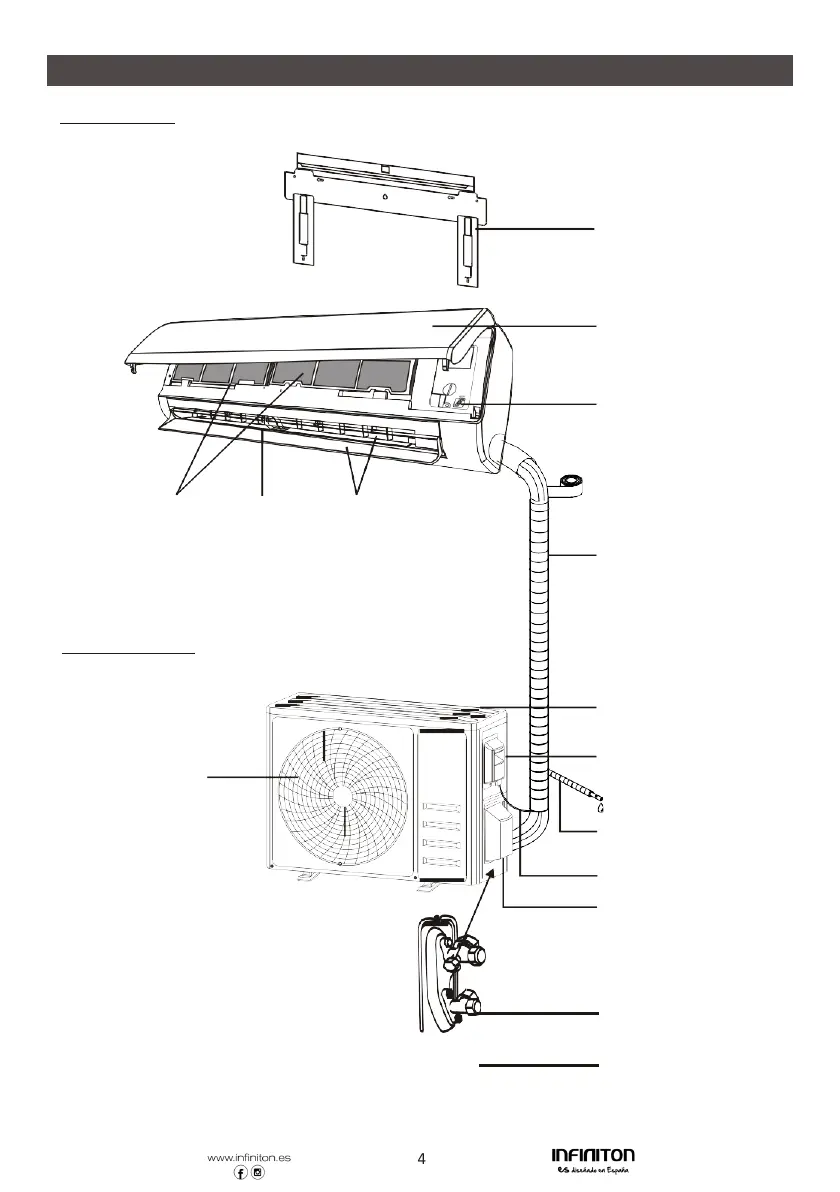 www.infiniton.es

4

INFINITON
es diseñado en España