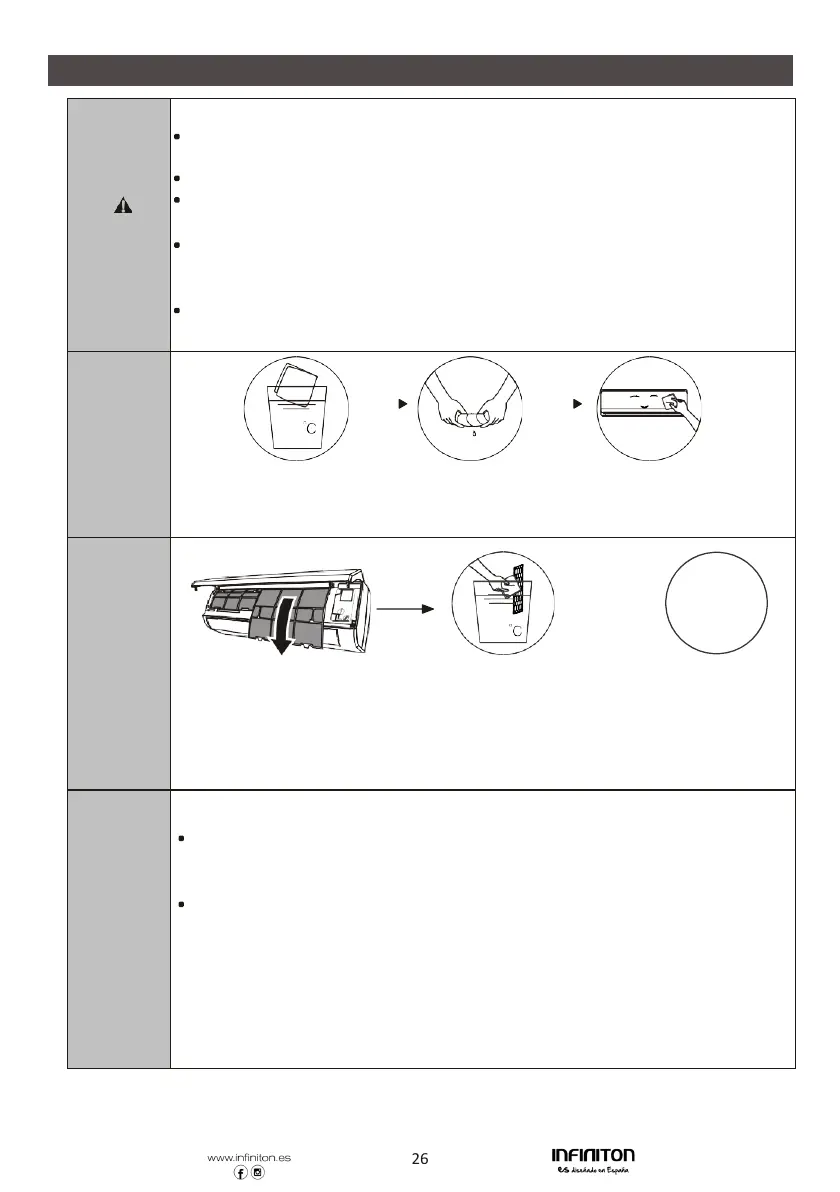 °C

°C

www.infiniton.es

26

INFINITON
es diseñado en España