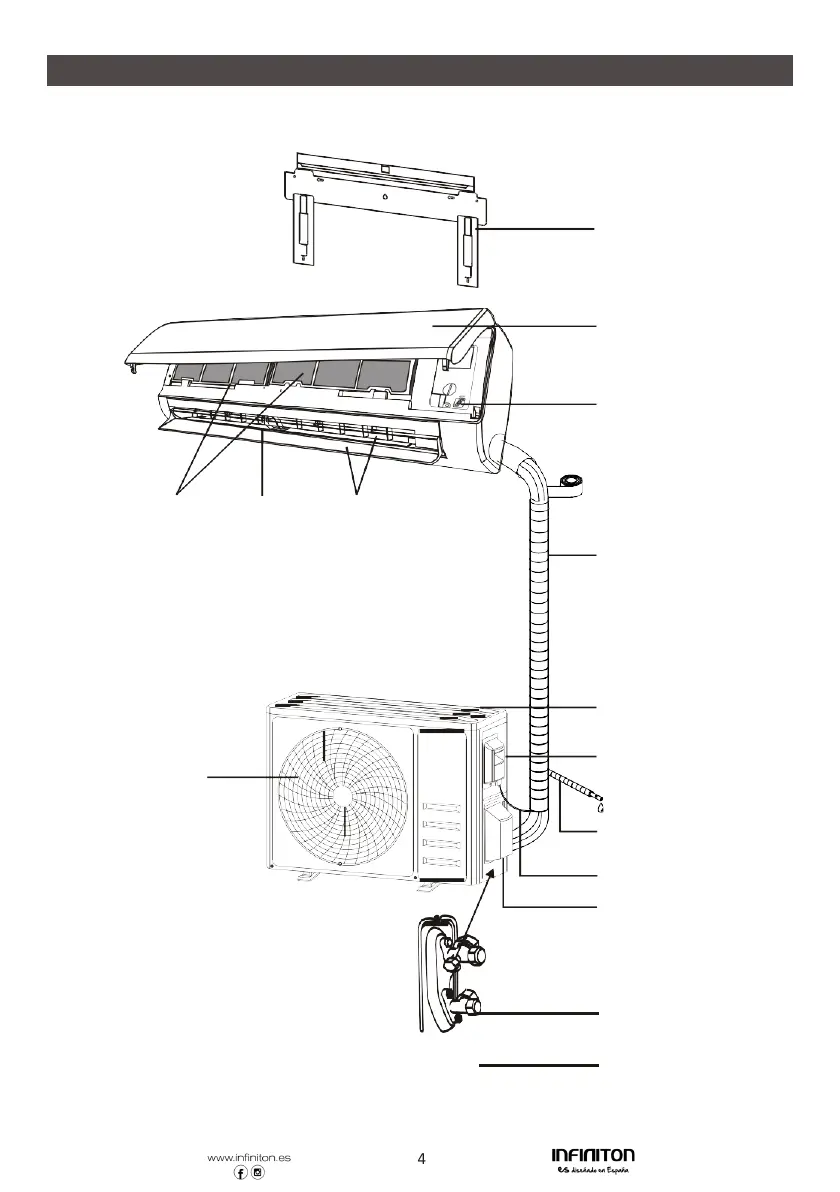 www.infiniton.es

4

INFINITON
es diseñado en España