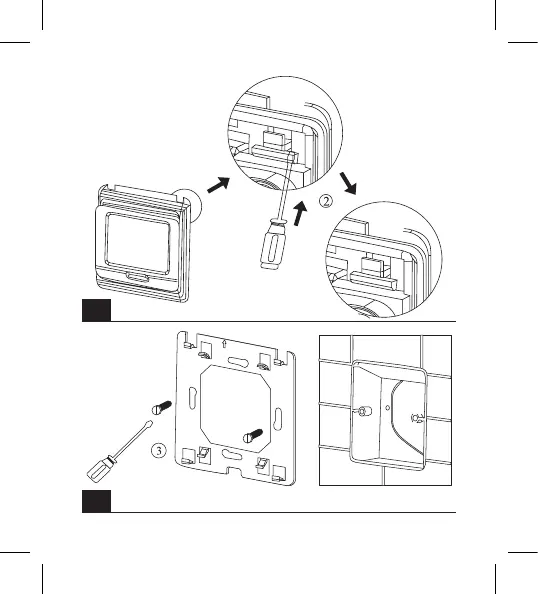 ②

③