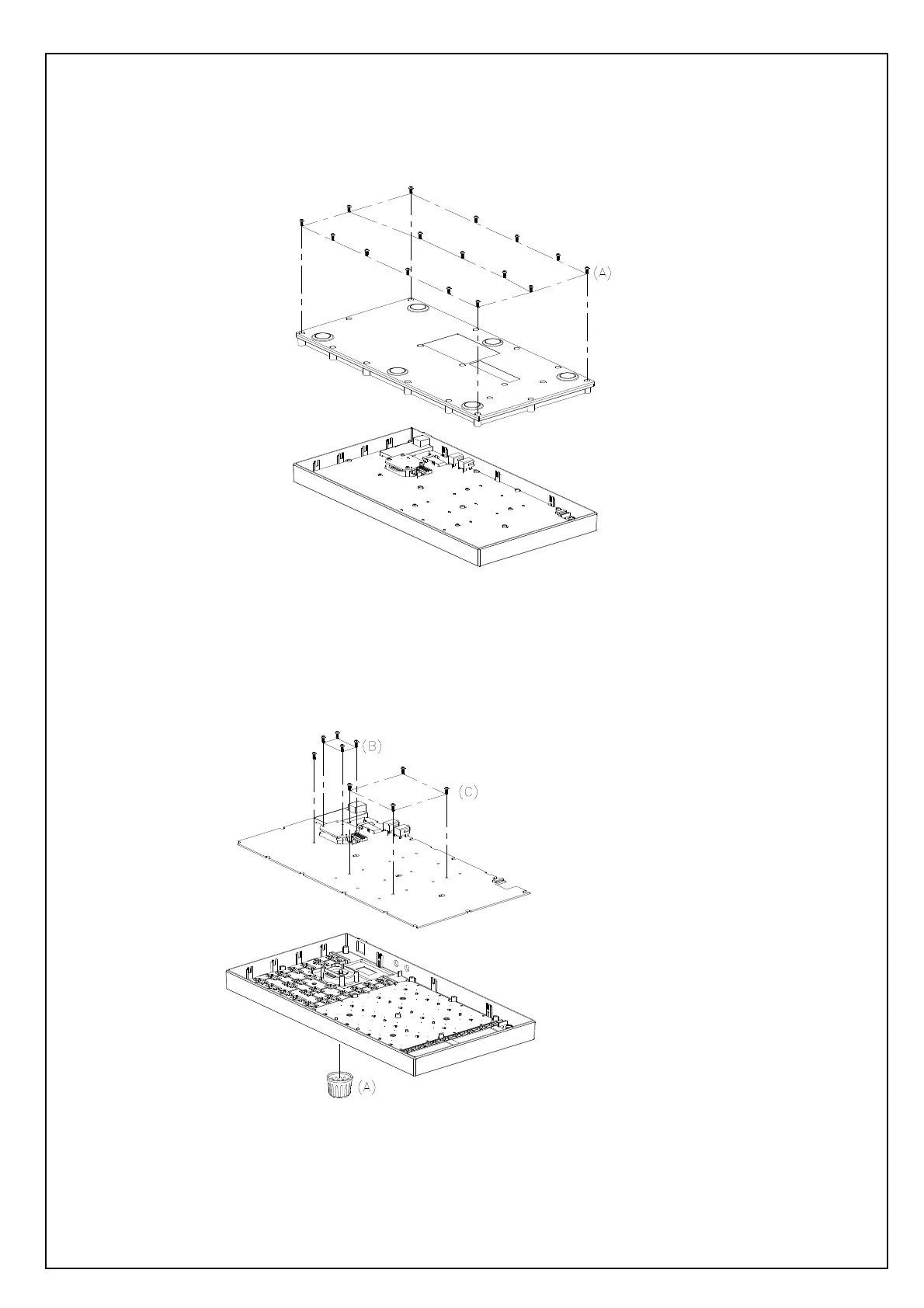 (A)

(B)

(C)

(A)