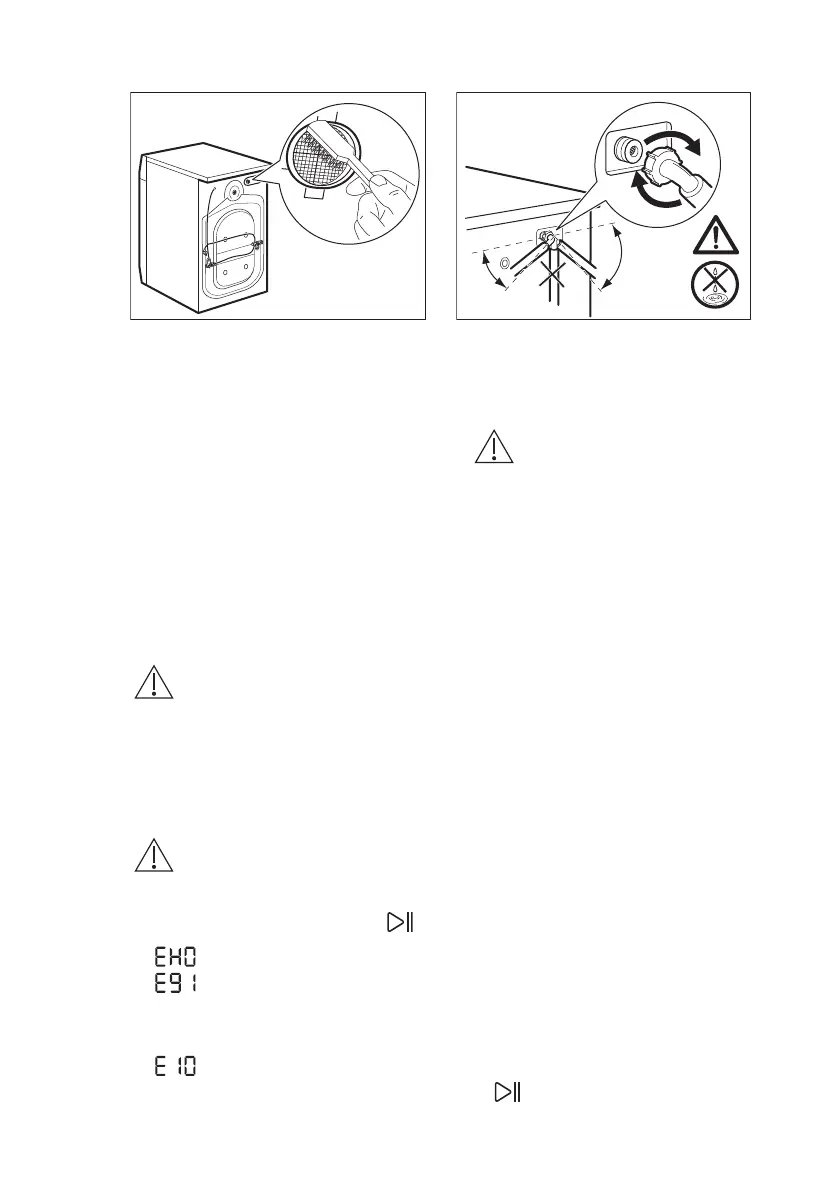 EH0
E91

E10