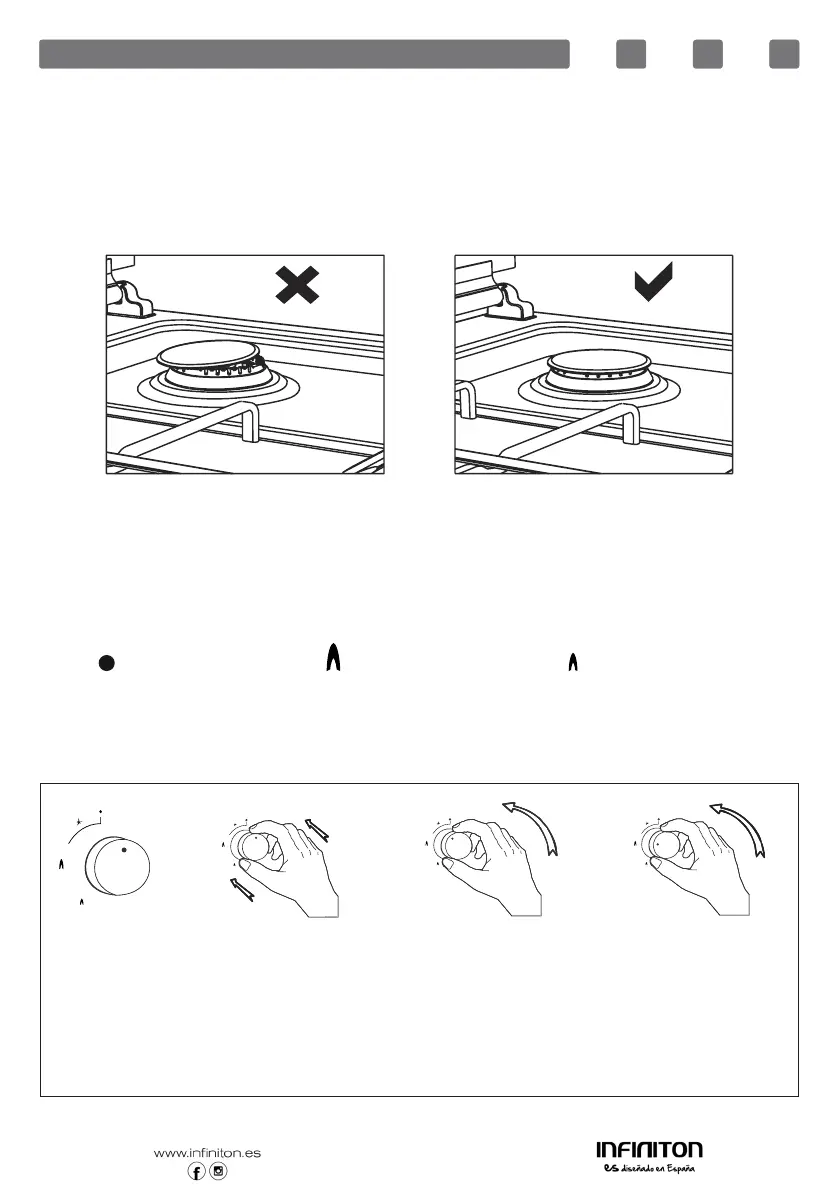 www.infiniton.es

INFINITON
es diseñado en España