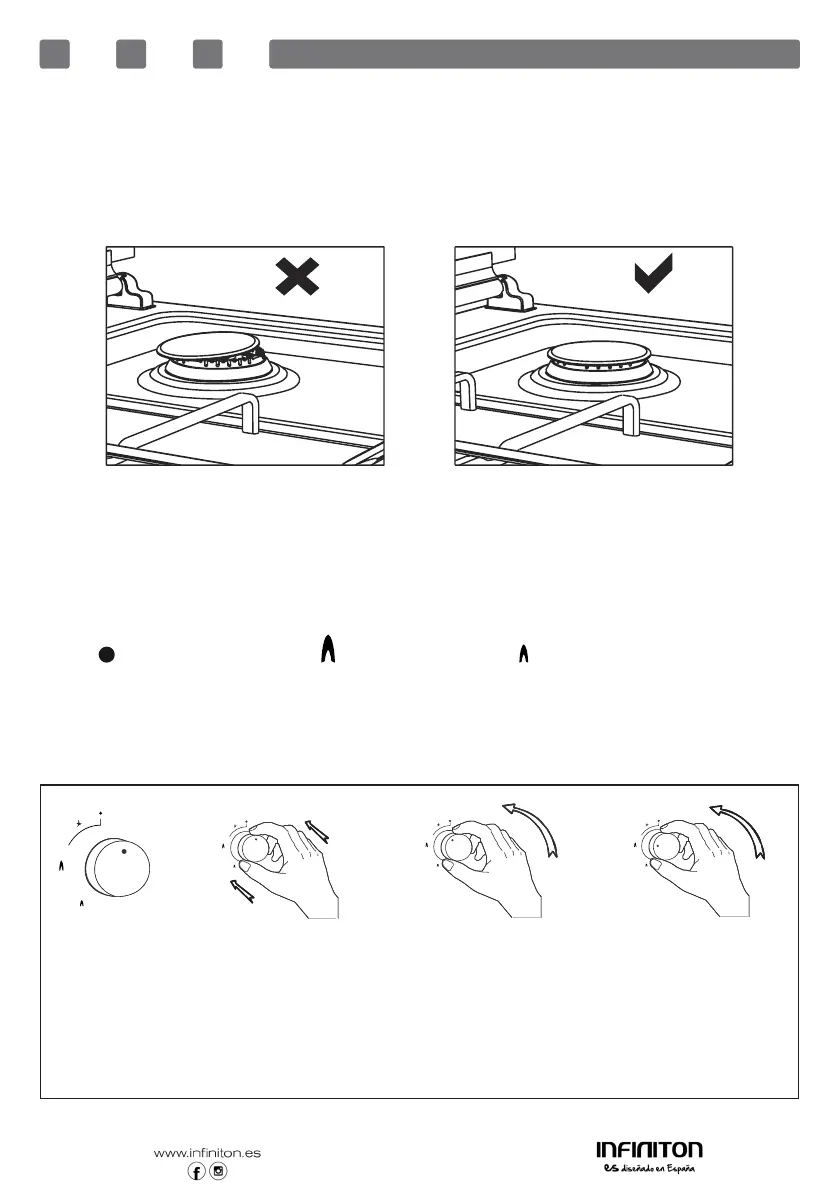 www.infiniton.es

INFINITON
es diseñado en España