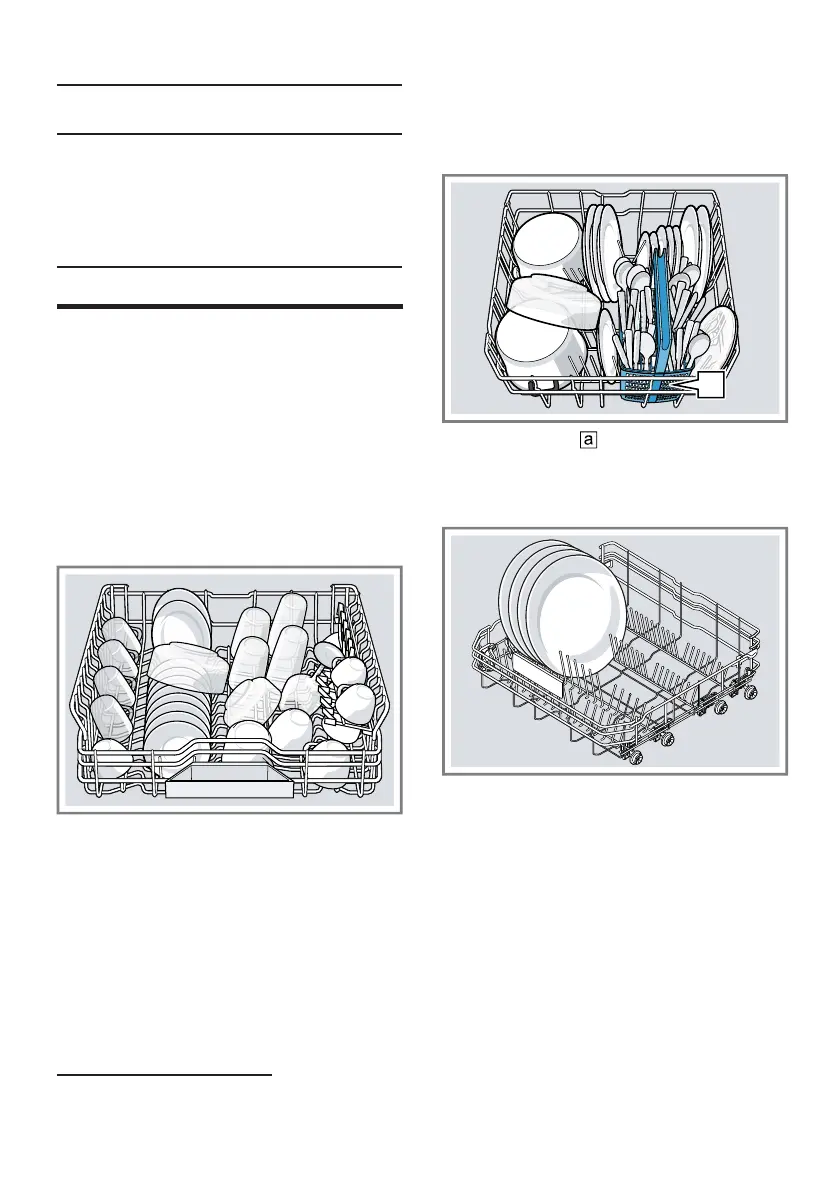 a