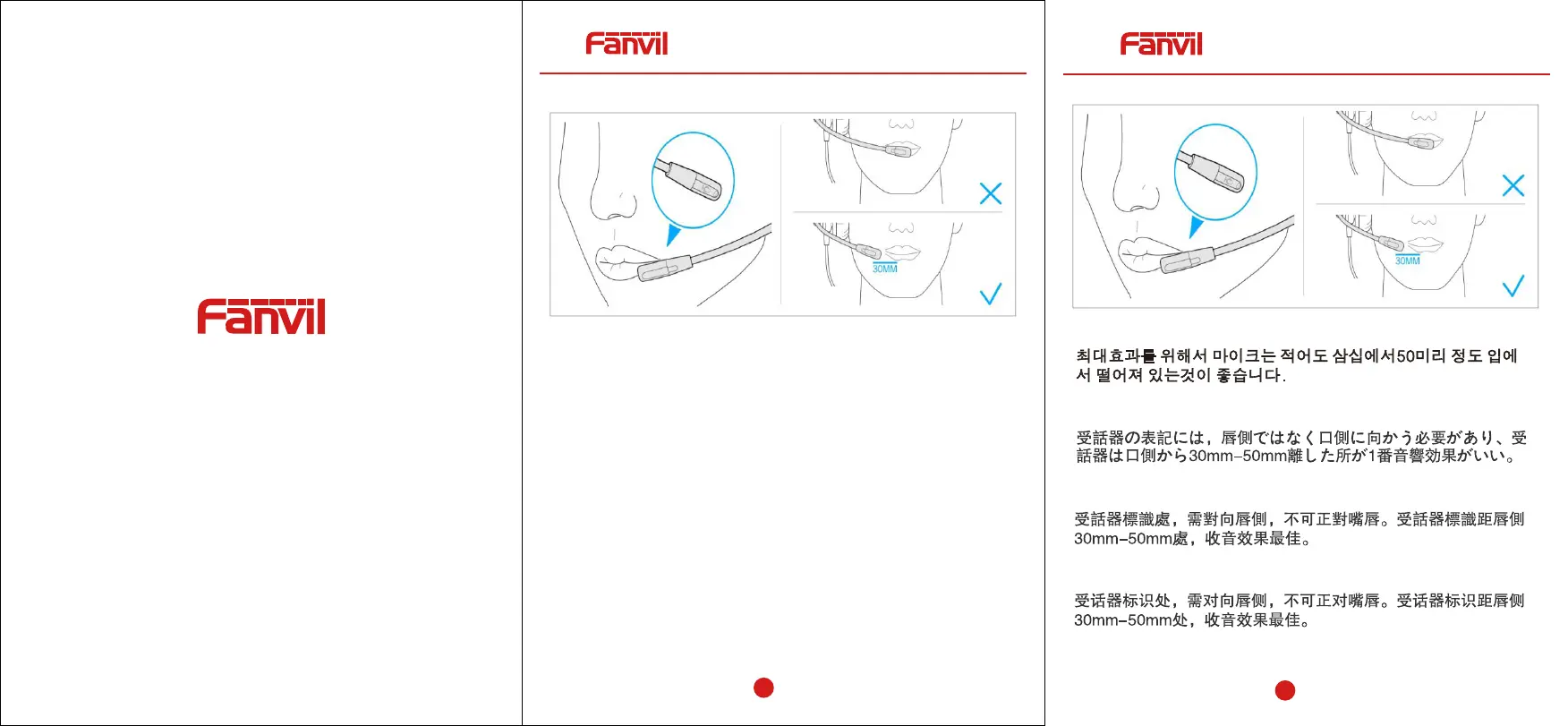 Fanvil

Fanvil

30MM

Fanvil

30MM

최대효과를 위해서 마이크는 적어도 삼십에서50미리 정도 입에서 떨어져 있는것이 좋습니다.

受話器の表記には，唇側ではなく口側に向かう必要があり、受話器は口側から30mm–50mm離した所が1番音響効果がいい。

受話器標識處，需對向唇側，不可正對嘴唇。受話器標識距唇側30mm–50mm處，收音效果最佳。

受话器标识处，需对向唇侧，不可正对嘴唇。受话器标识距唇侧30mm–50mm处，收音效果最佳。