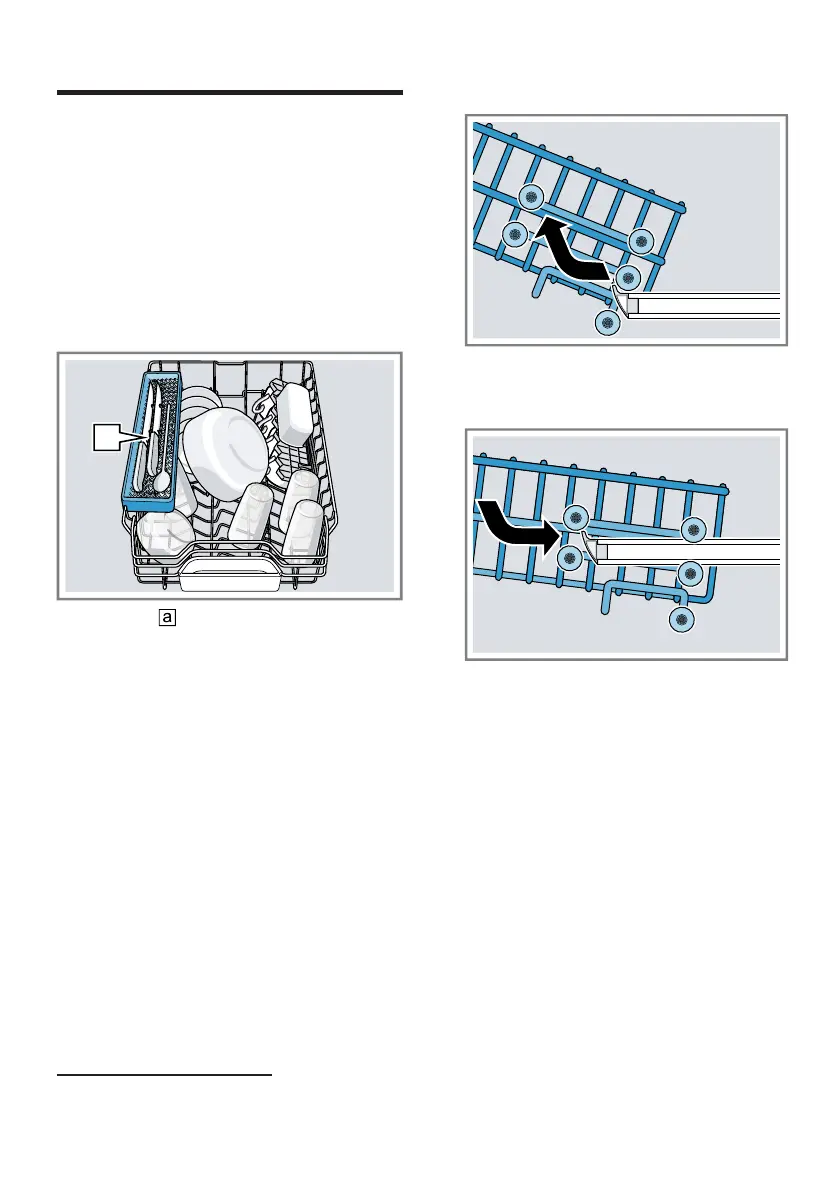 a