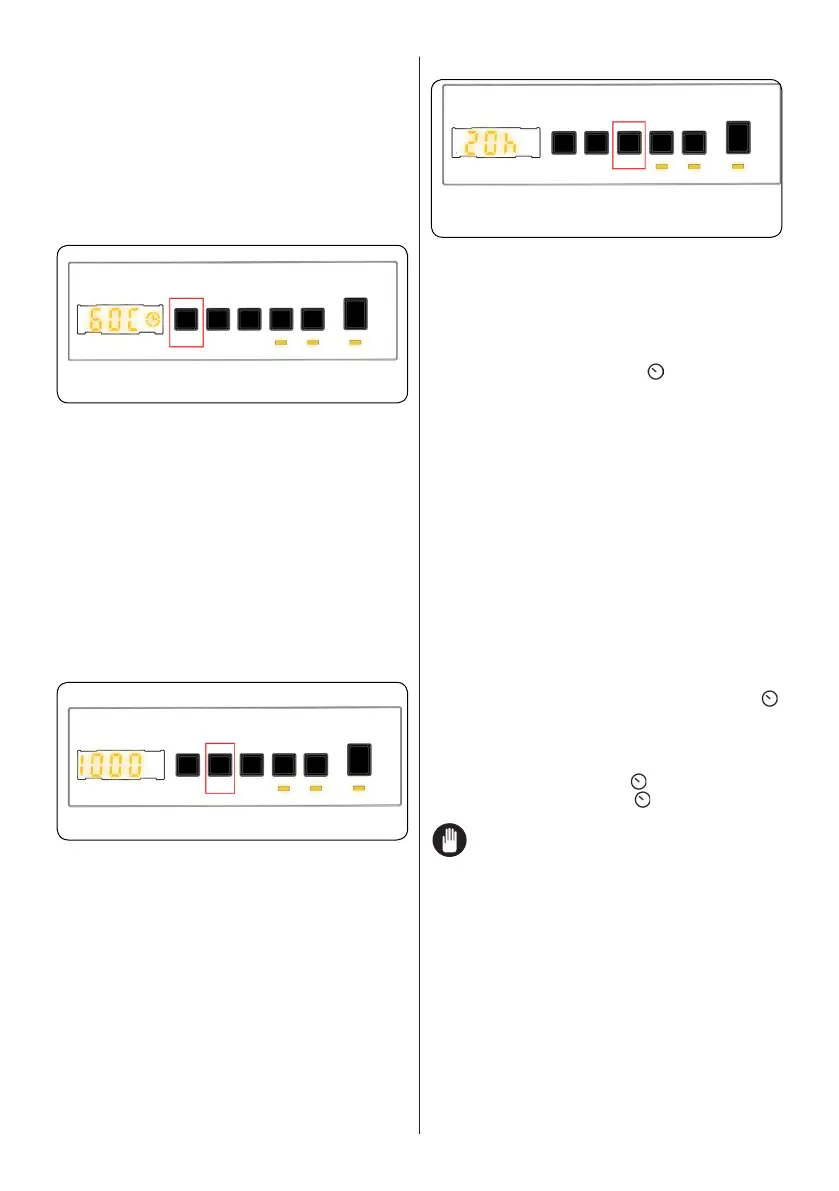 60C

1000

20h