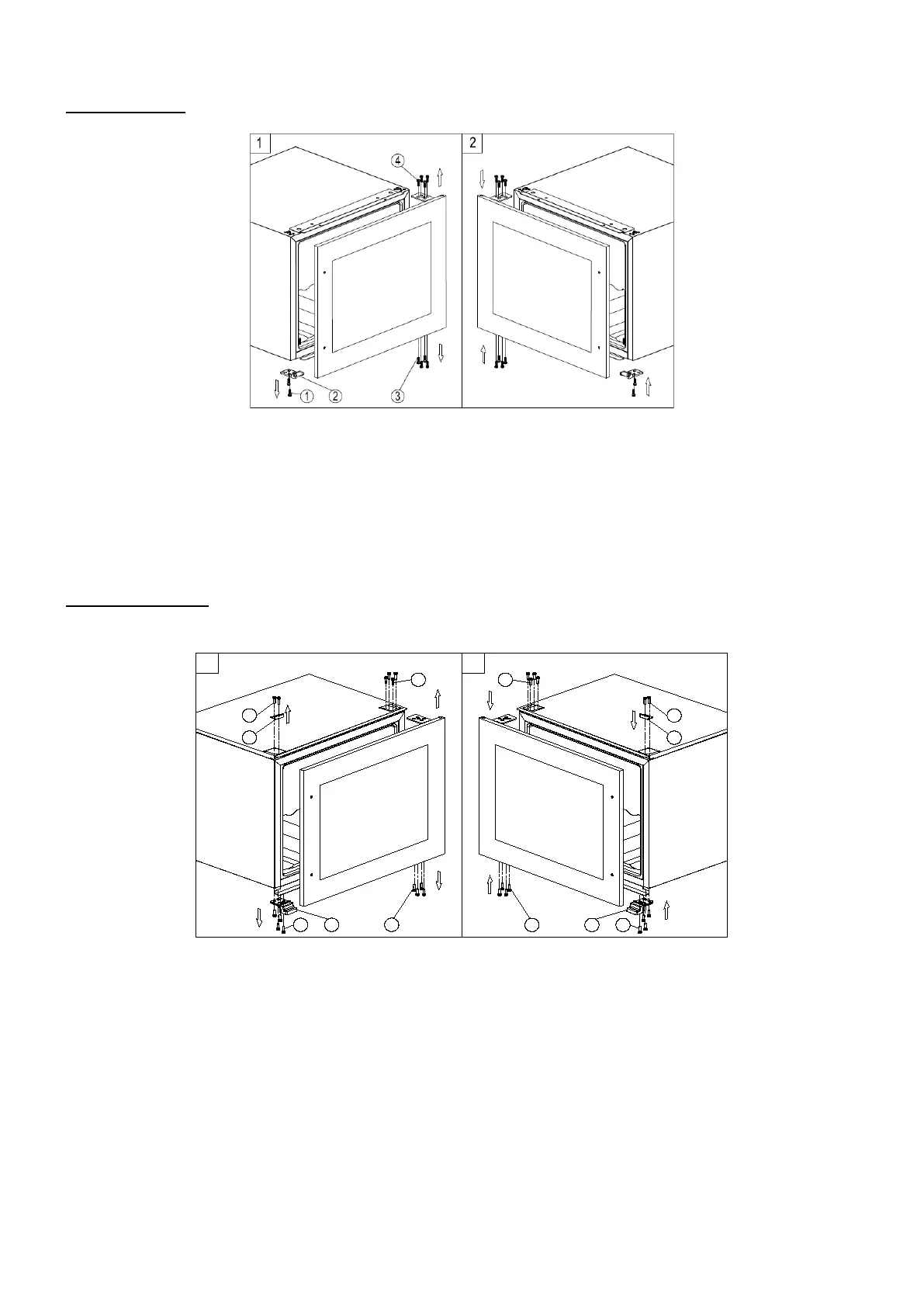 1

4

1 2 3

2