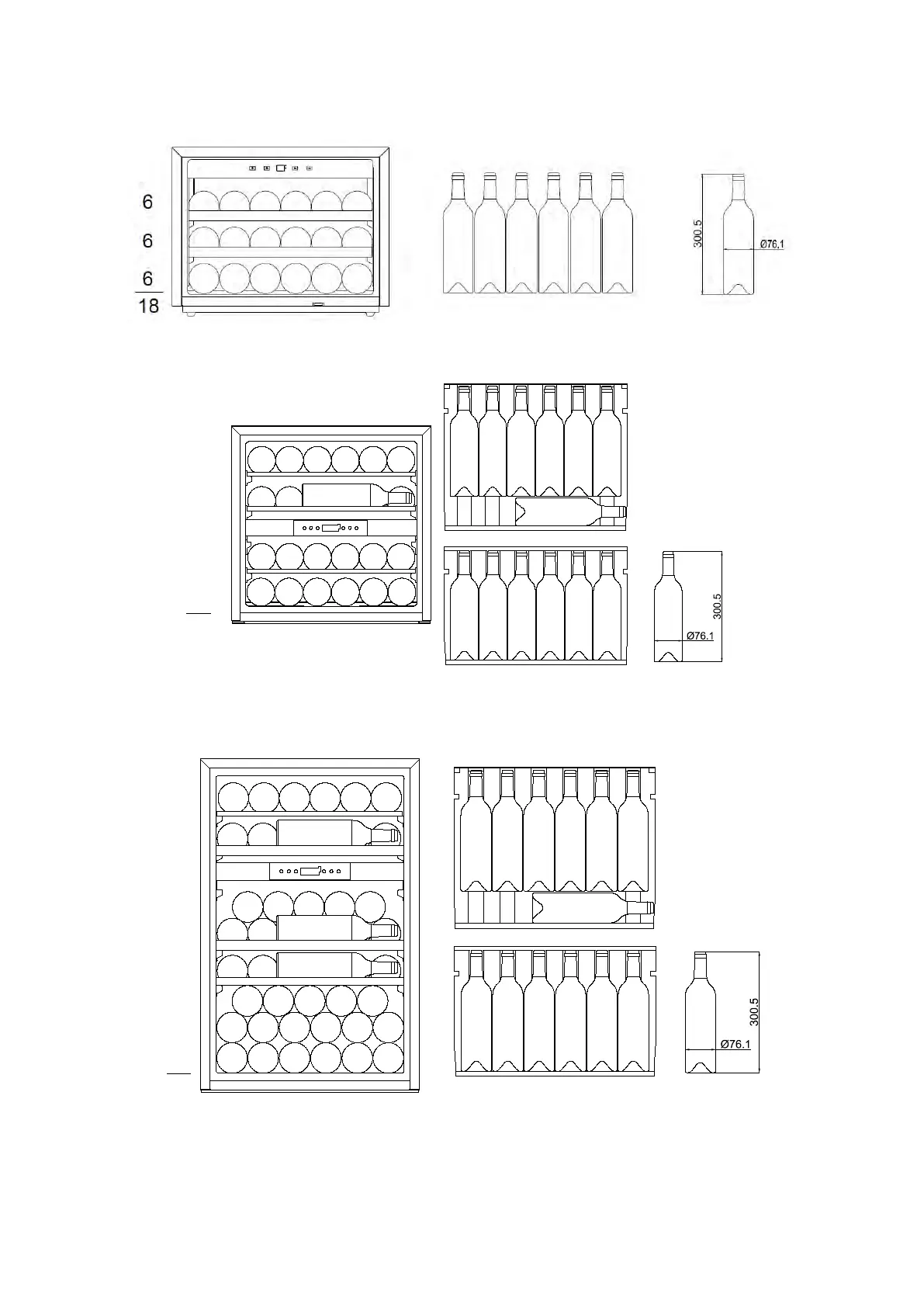 6
6
6
18

300.5
Ø76,1

300.5
Ø76.1

300.5
Ø76.1