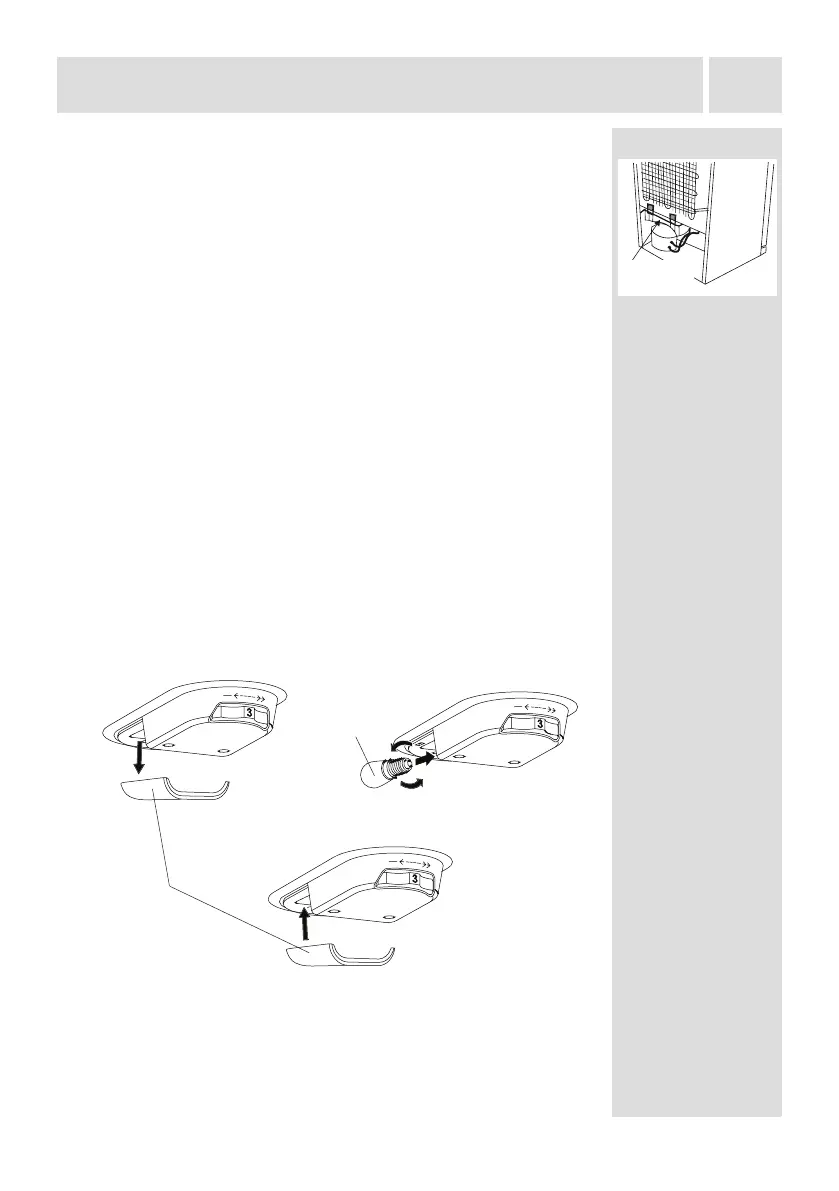 3

3

3