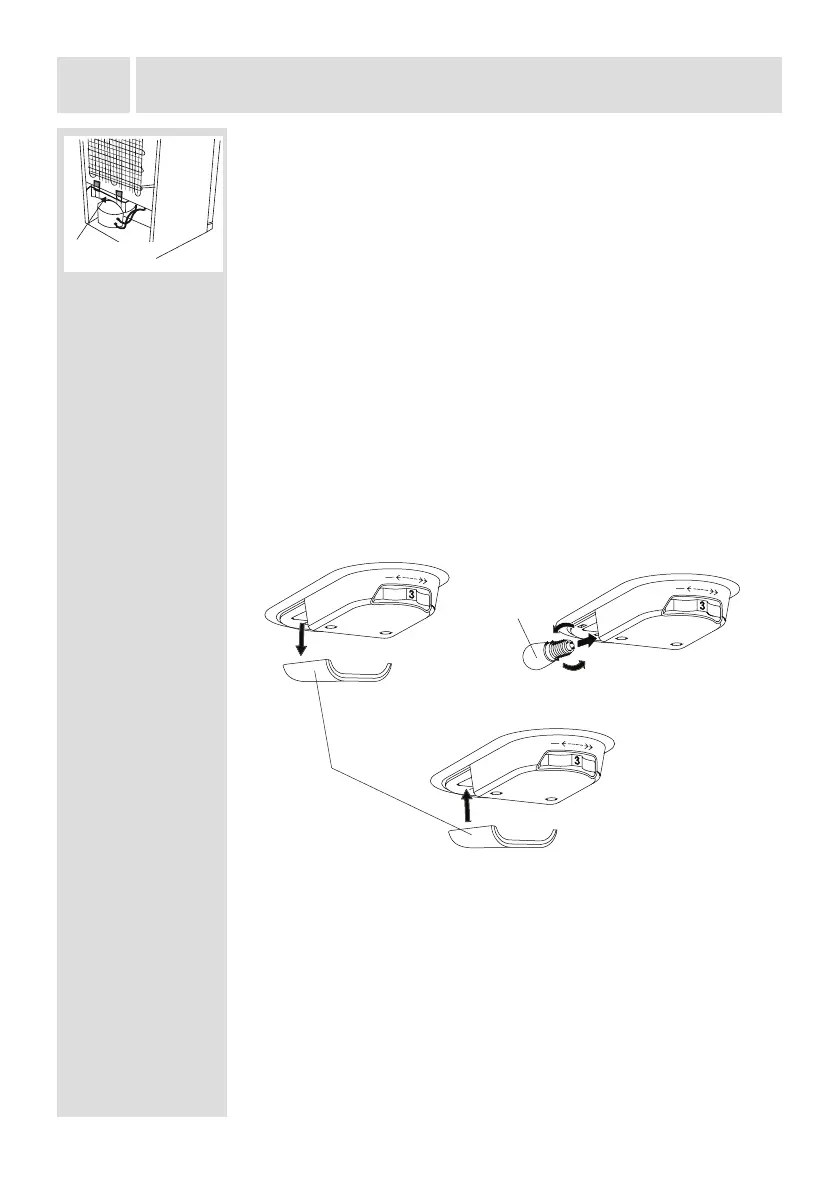 3
3
3