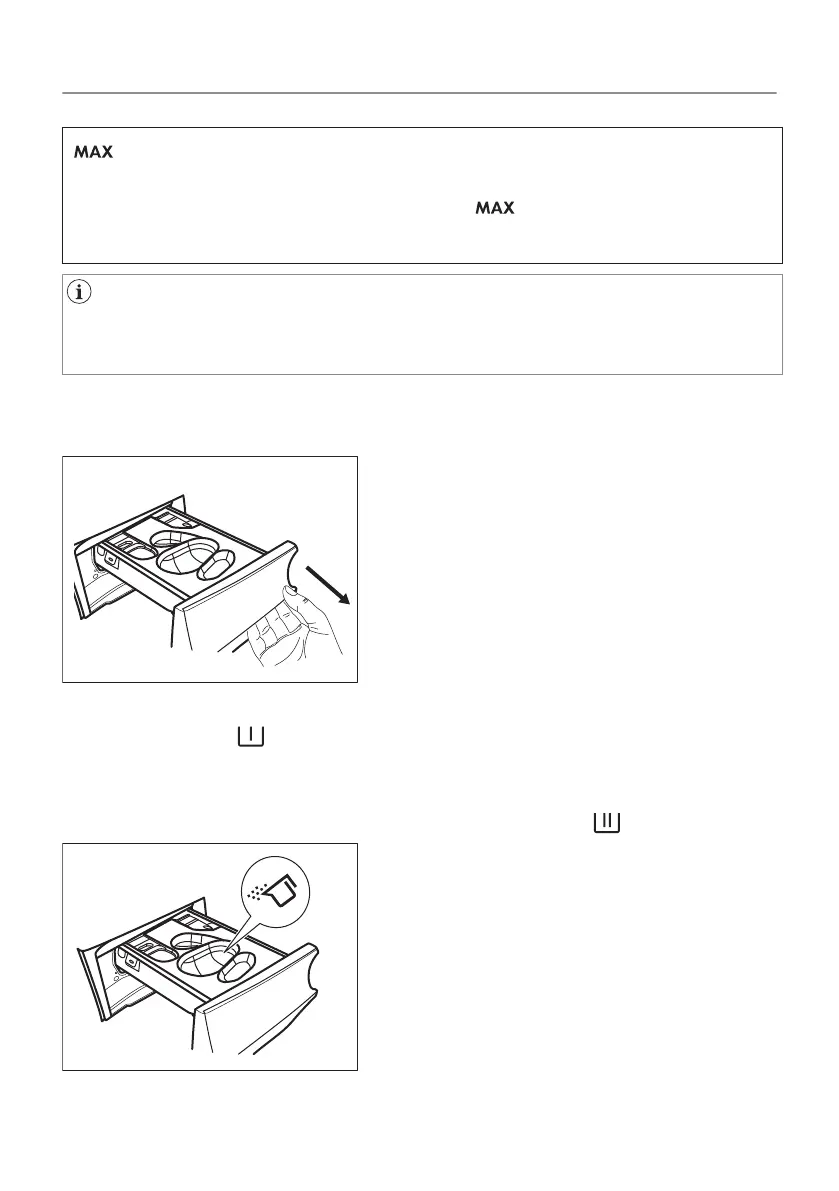 MAX

MAX