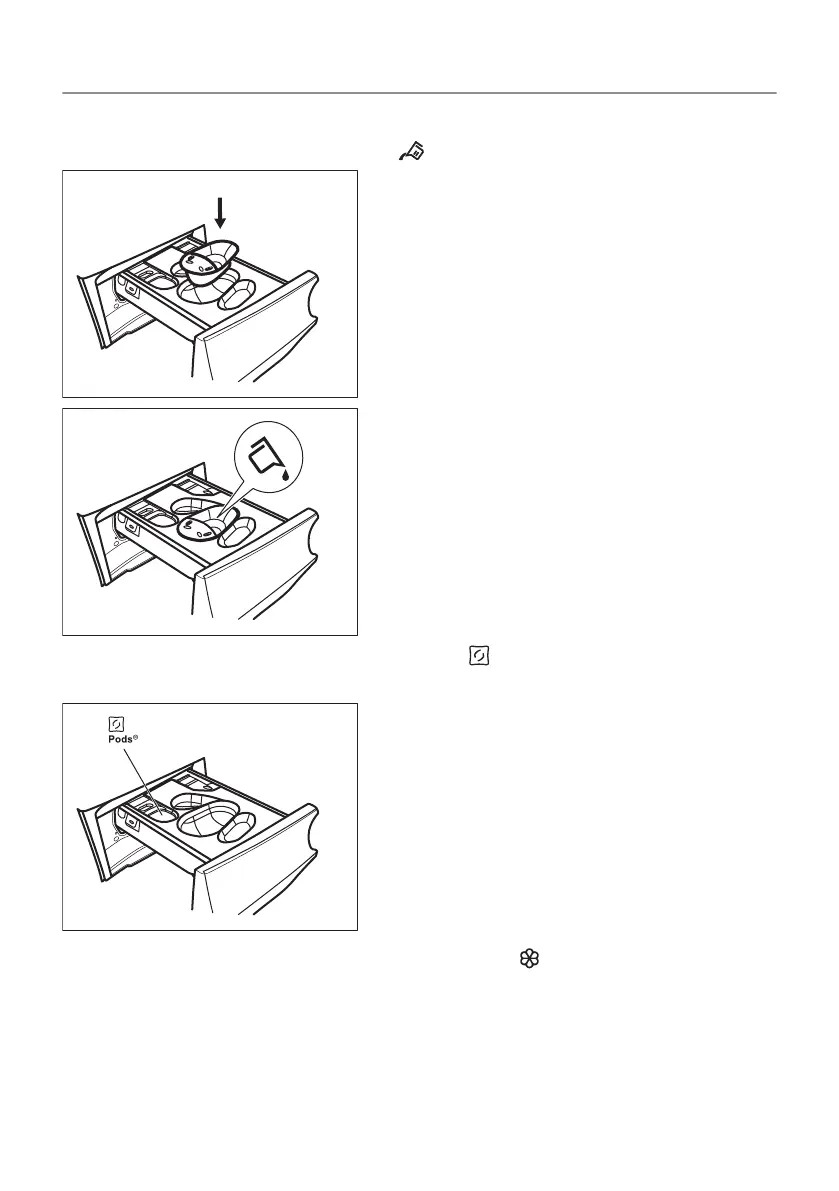 Pods®