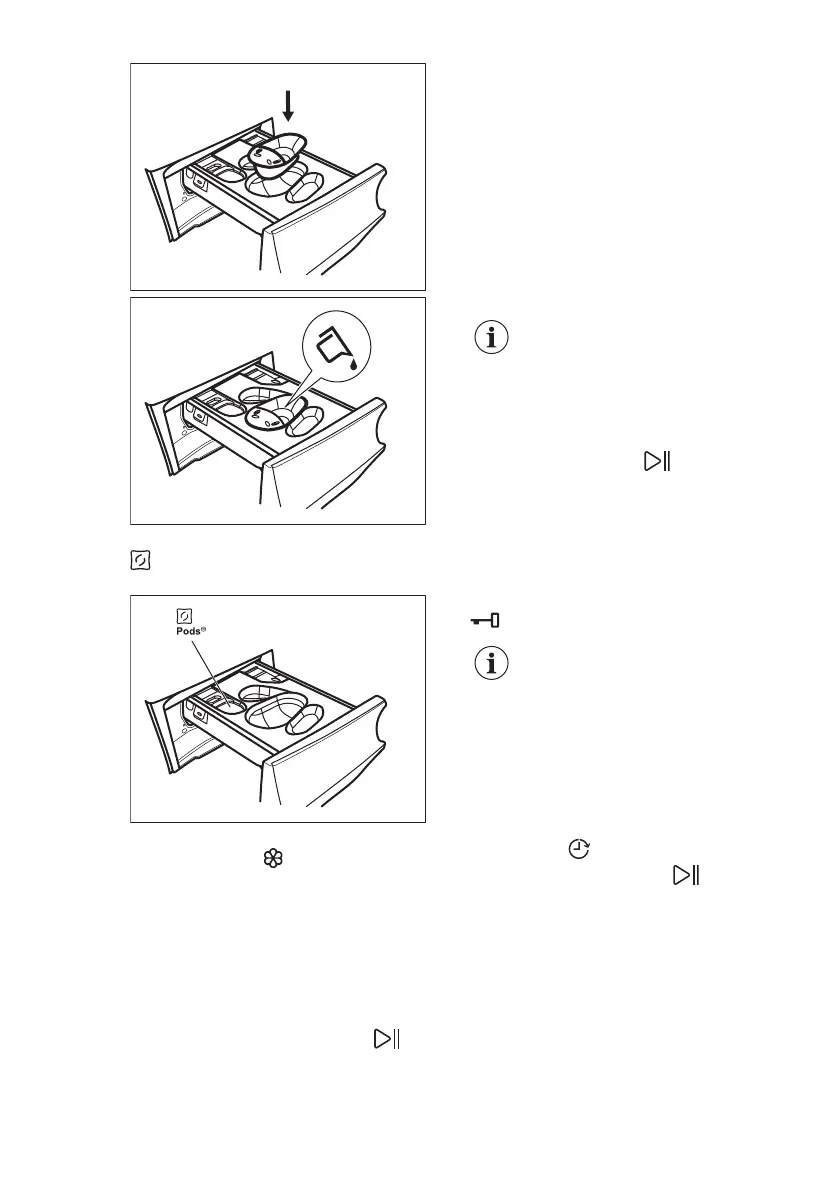 Pods®