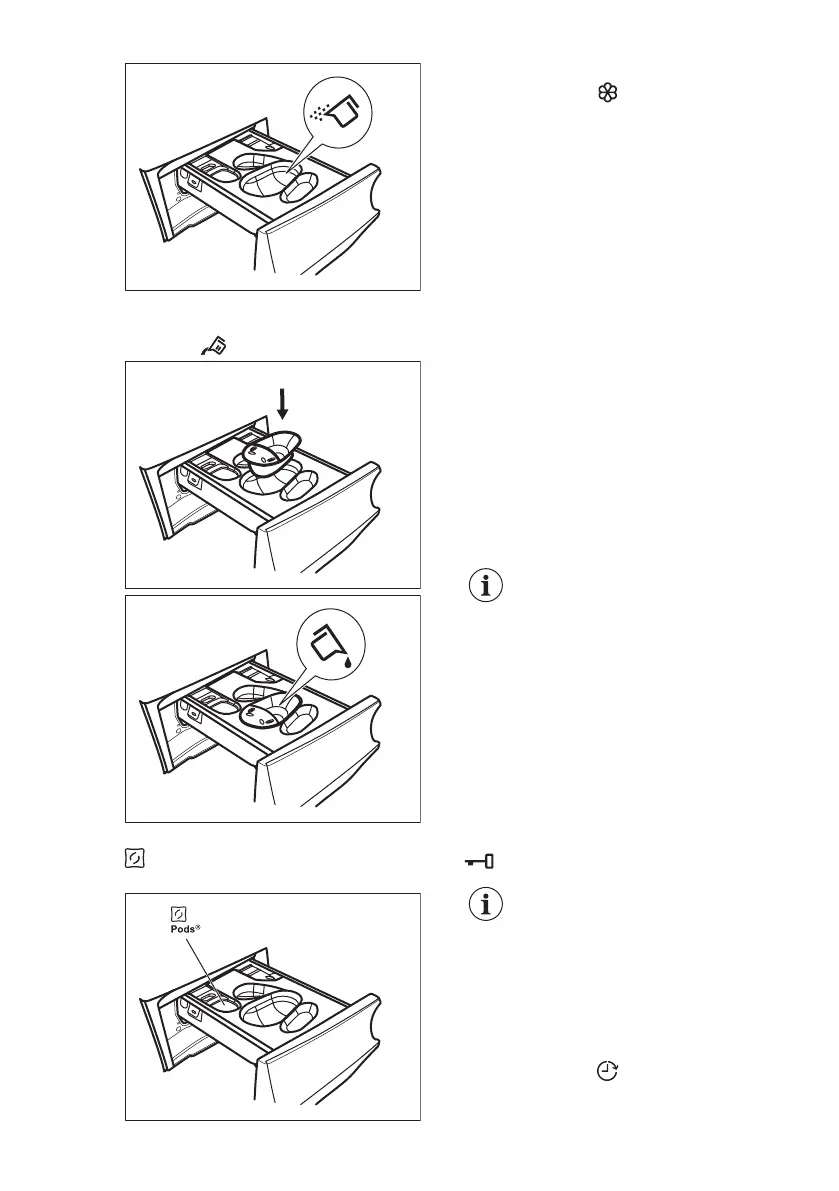 Pods®