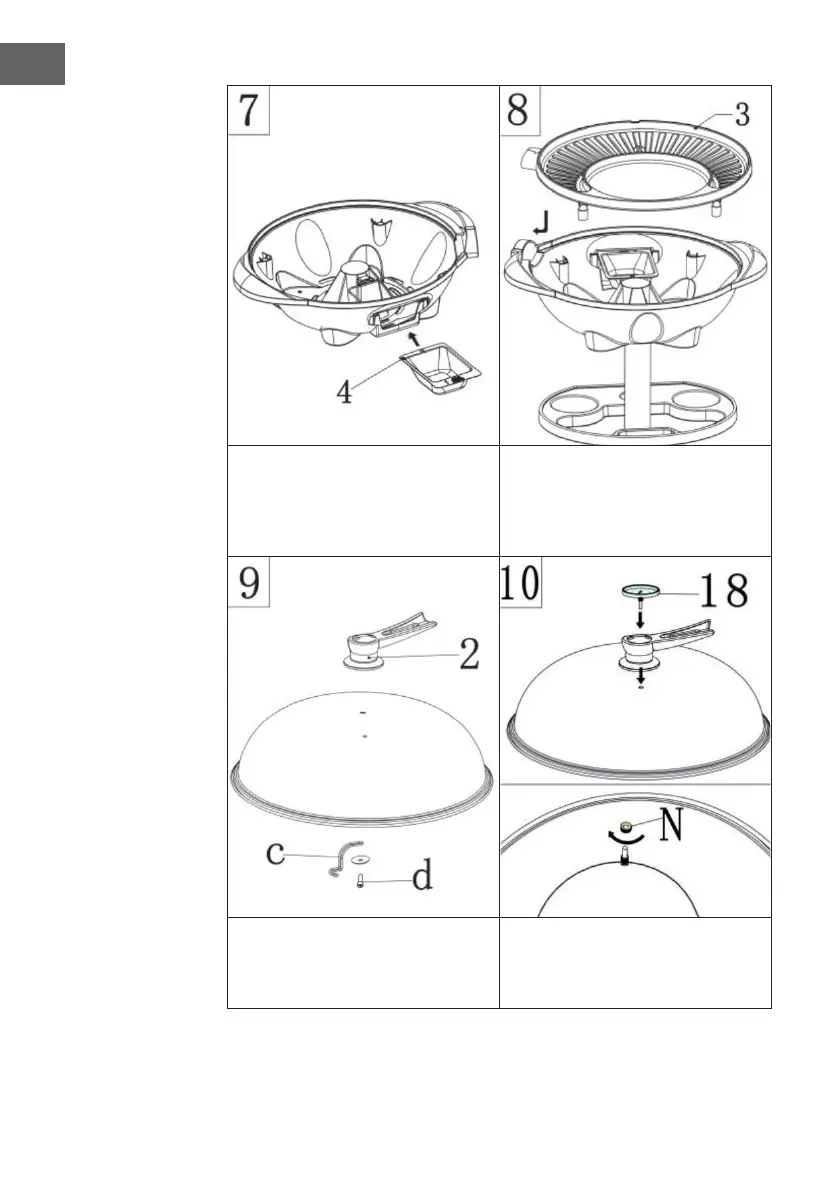 7

4

8

3

9

2

c

d

10

18

N