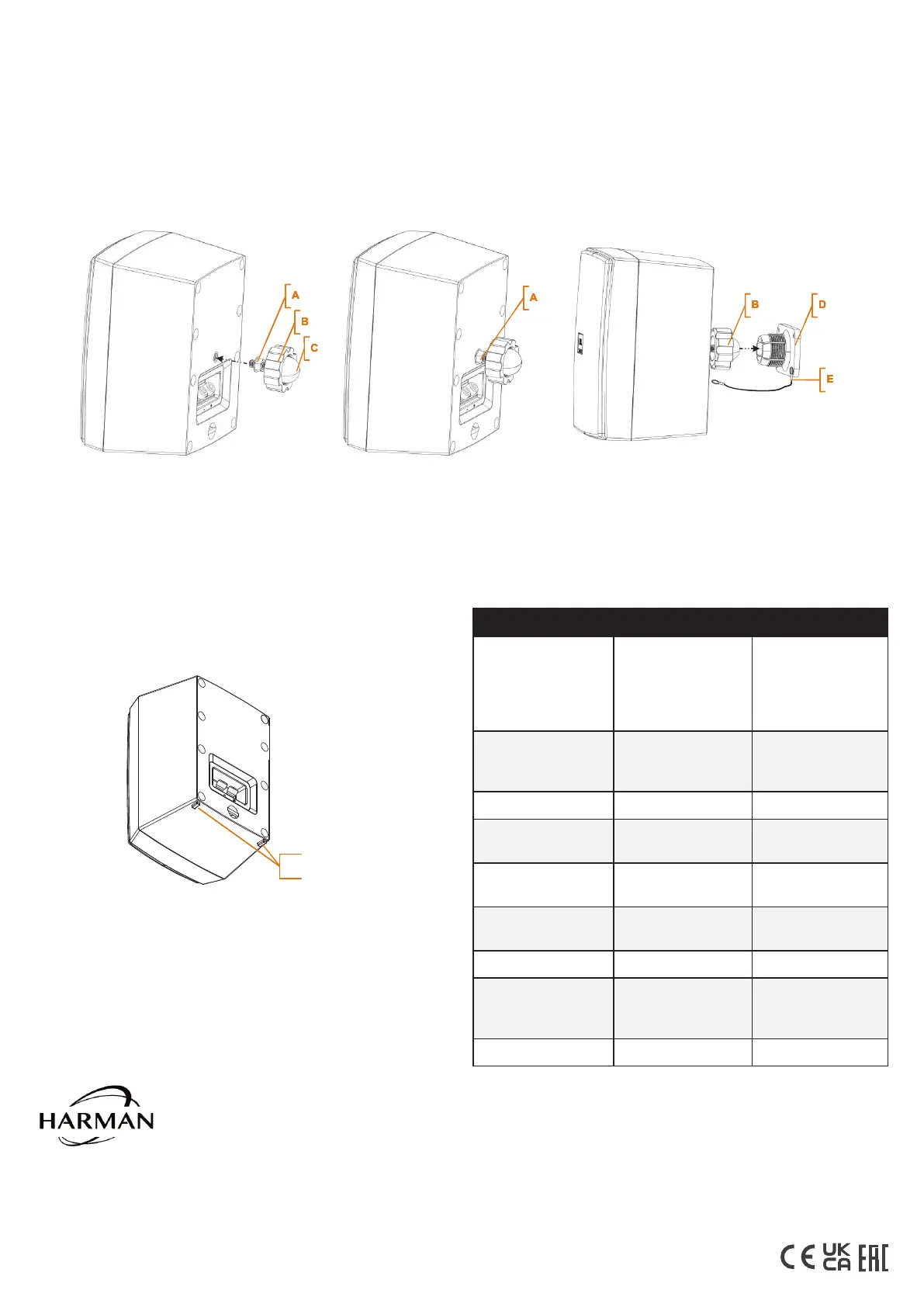 A

B

C

A

B

D

E

HARMAN

CE UK CA EAC