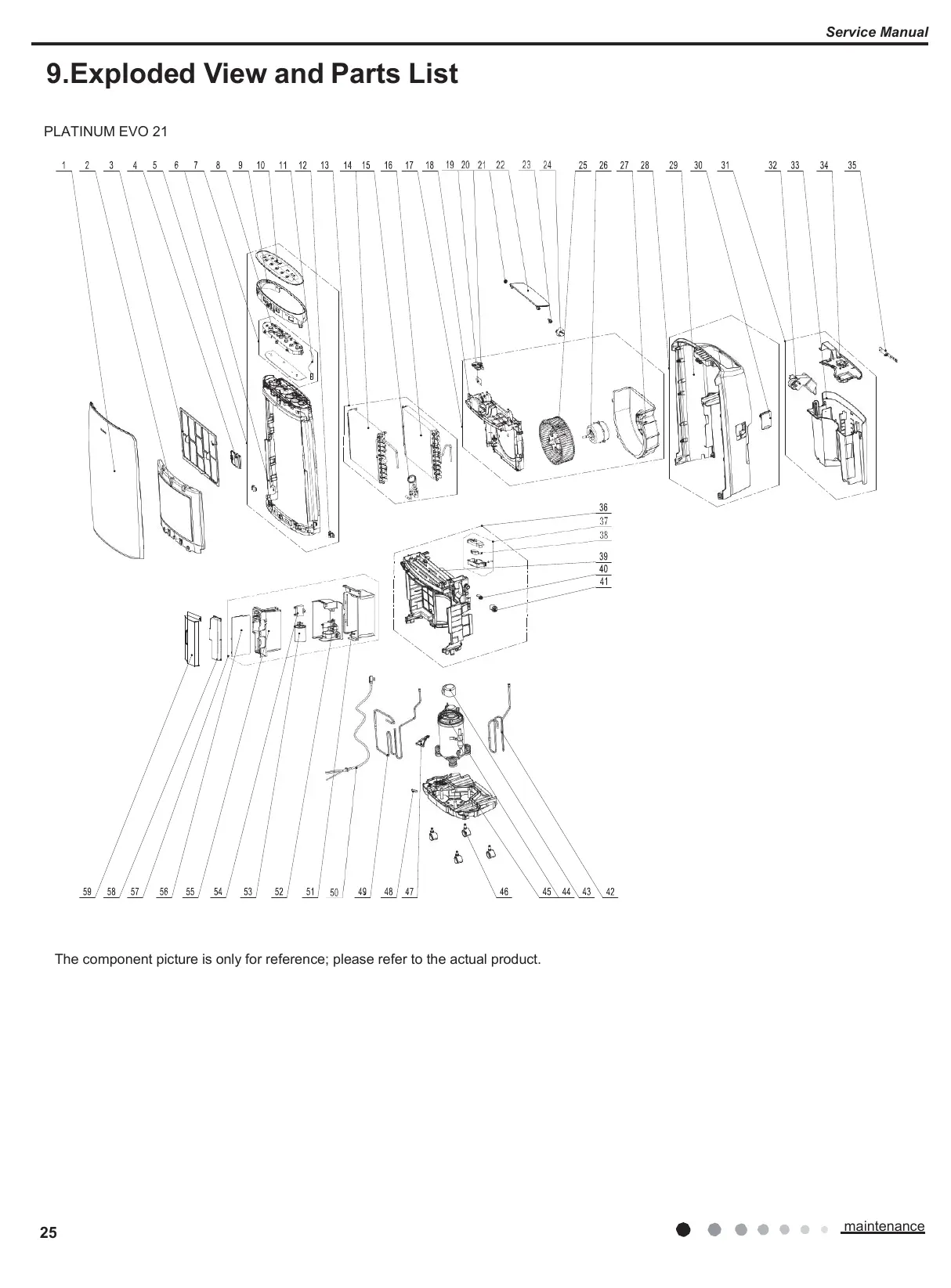 Service Manual

9.Exploded View and Parts List

PLATINUM EVO 21

1 2 3 4 5 6 7 8 9 10 11 12 13 14 15 16 17 18 19 20 21 22 23 24 25 26 27 28 29 30 31 32 33 34 35

36
37
38
39
40
41

59 58 57 56 55 54 53 52 51 50 49 48 47 46 45 44 43 42

The component picture is only for reference; please refer to the actual product.

25

maintenance