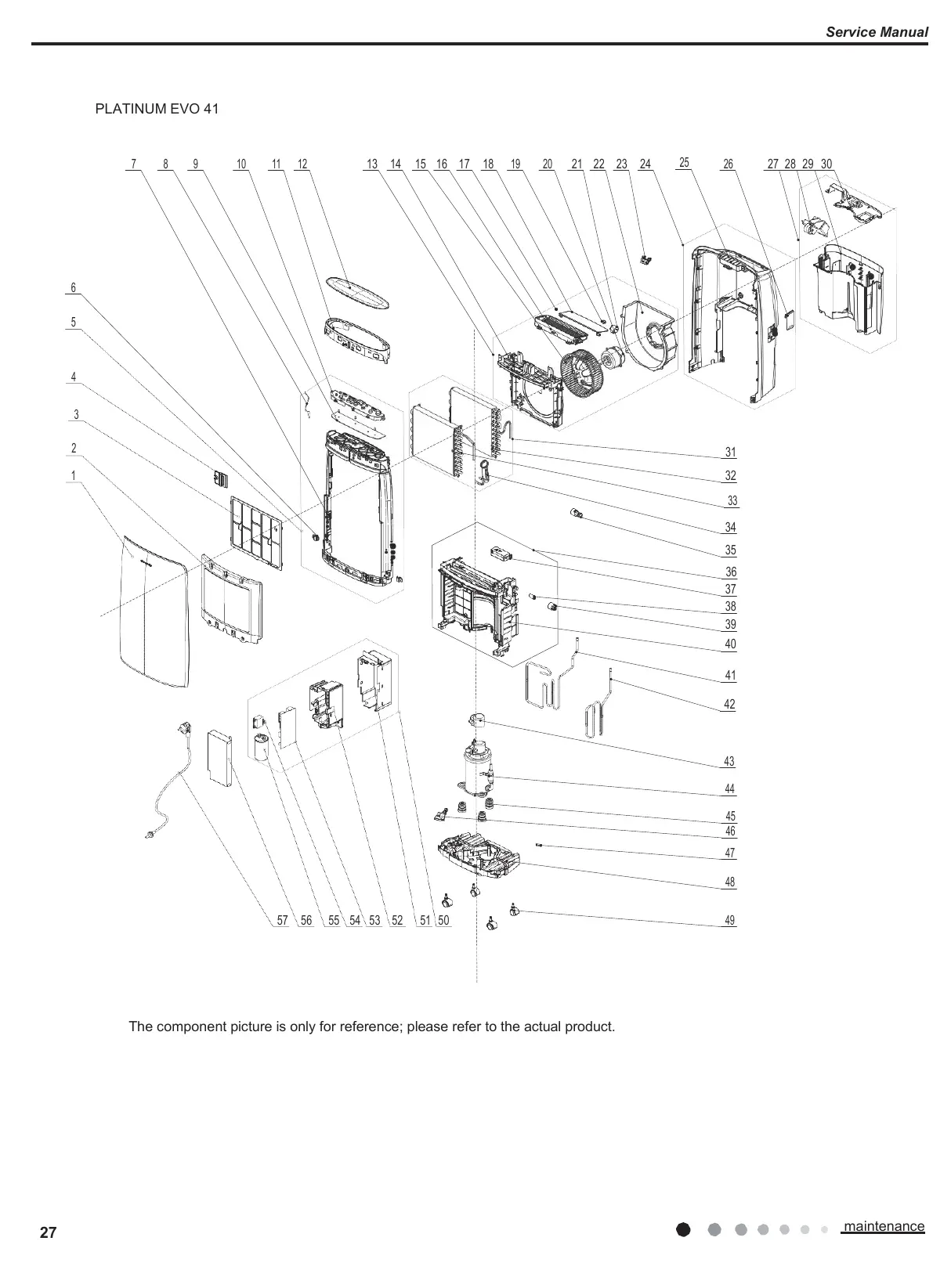 Service Manual

PLATINUM EVO 41

7 8 9 10 11 12 13 14 15 16 17 18 19 20 21 22 23 24 25 26 27 28 29 30

6
5
4
3
2
1

31
32
33
34
35
36
37
38
39
40
41
42
43
44
45
46
47
48
49

57 56 55 54 53 52 51 50

The component picture is only for reference; please refer to the actual product.

27

maintenance