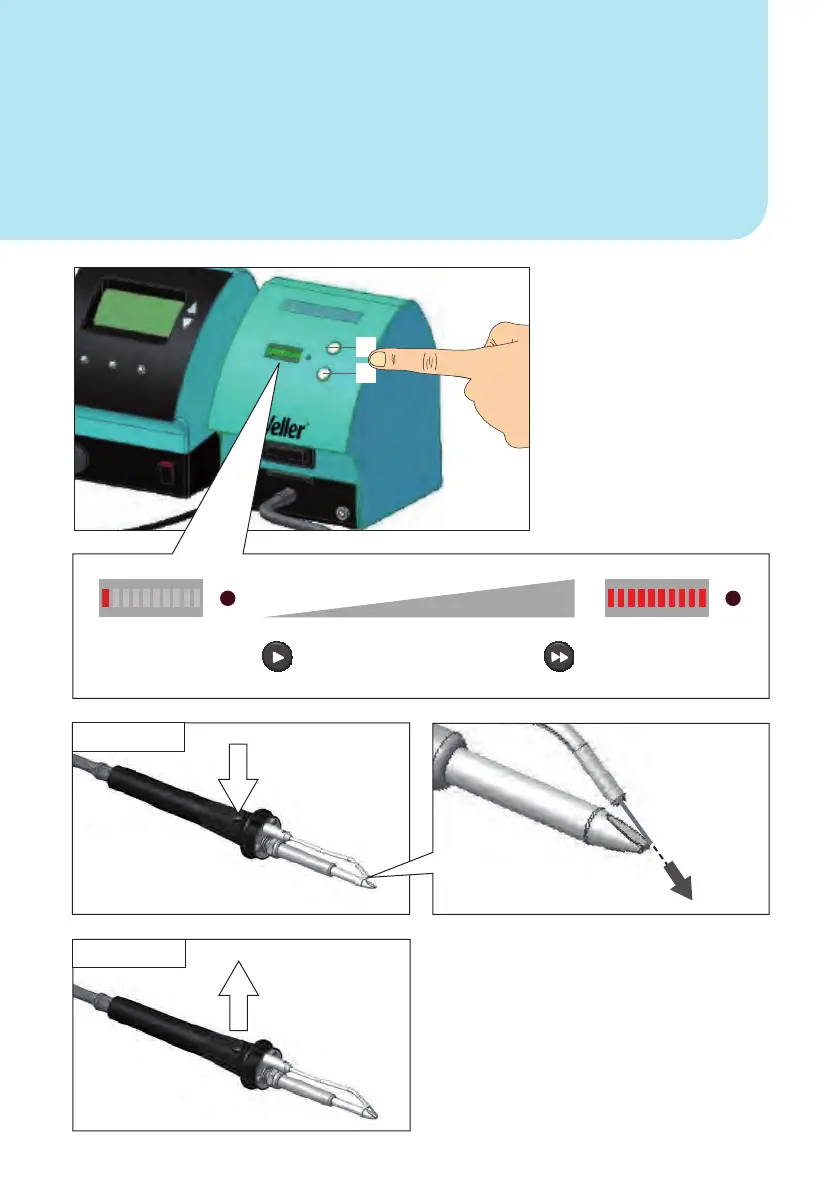 Weller