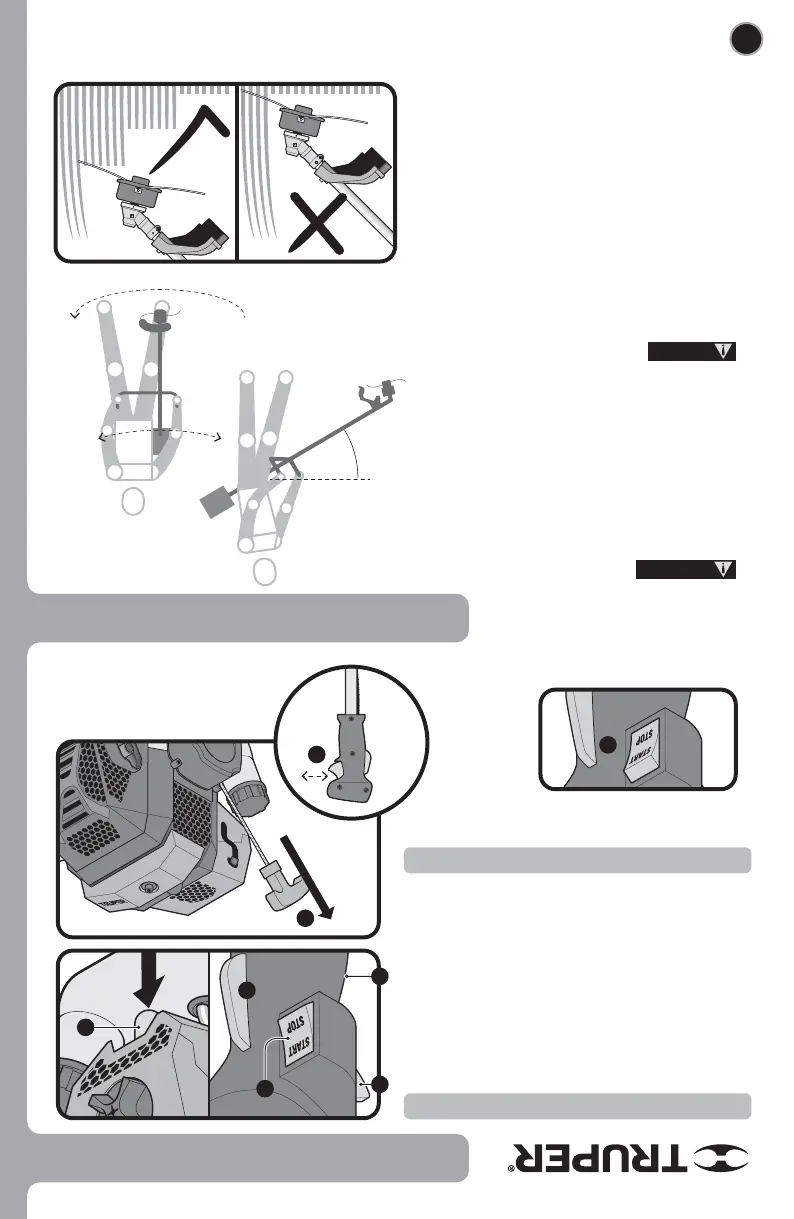 START
STOP

START
STOP

TRUPER®