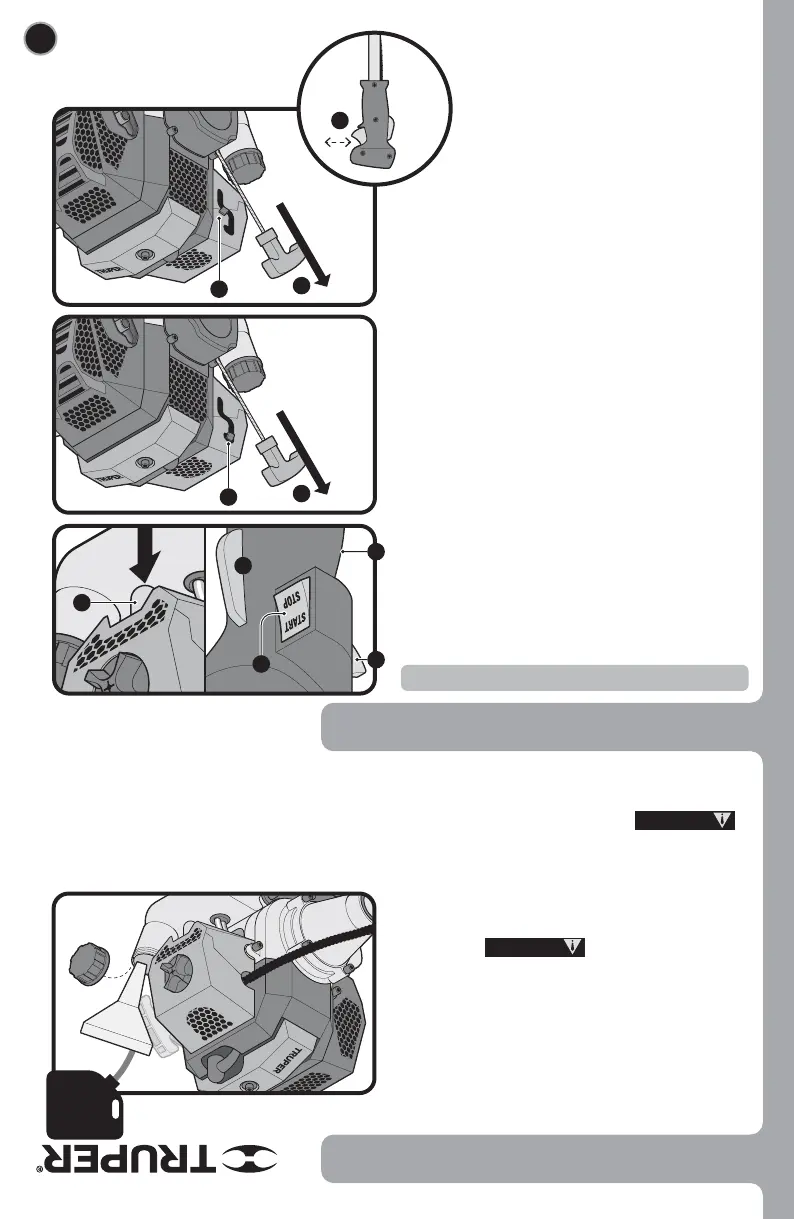 START
STOP
TRUPER
TRUPER