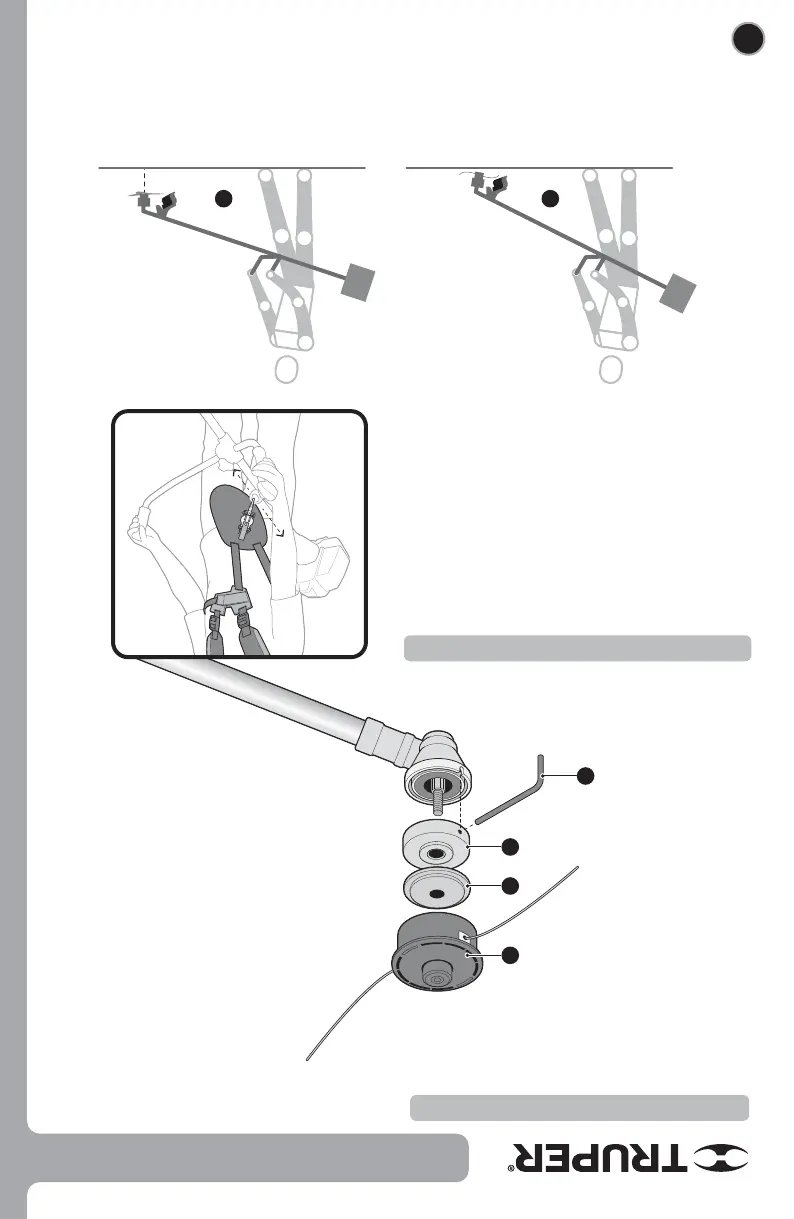 TRUPER®