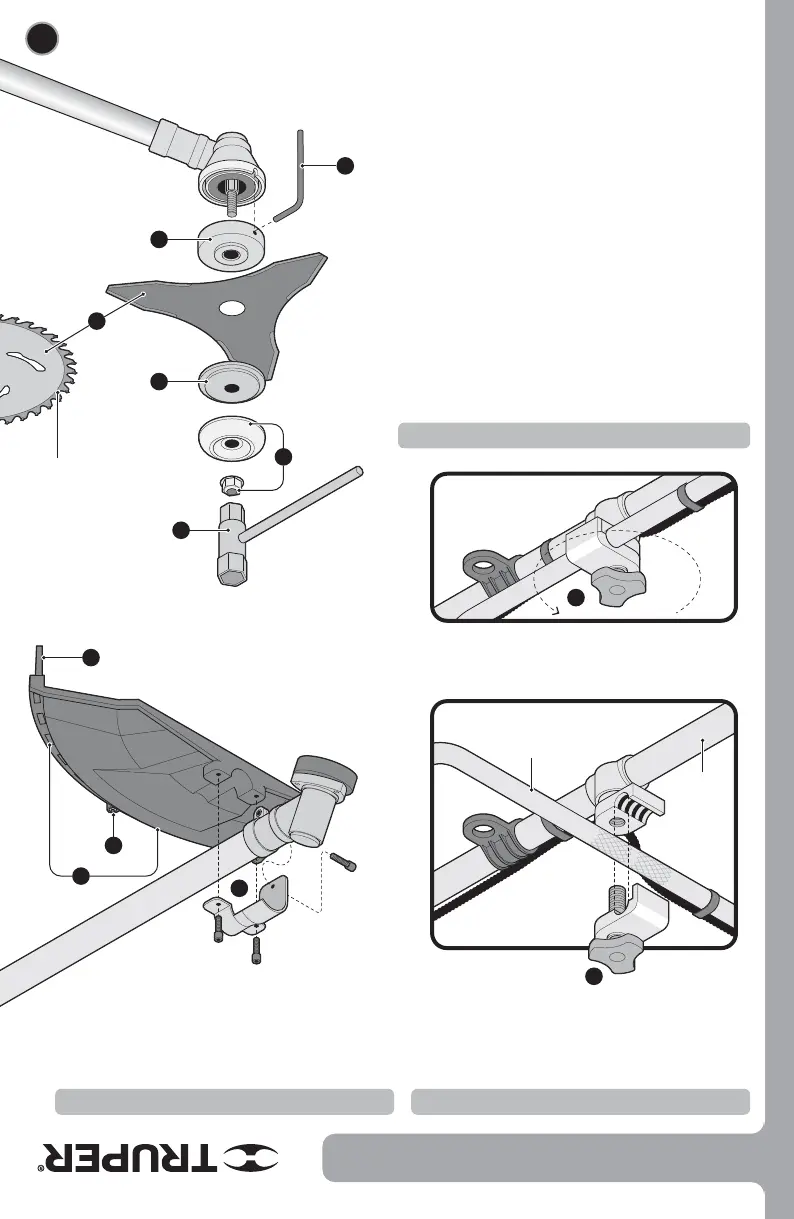 TRUPER®