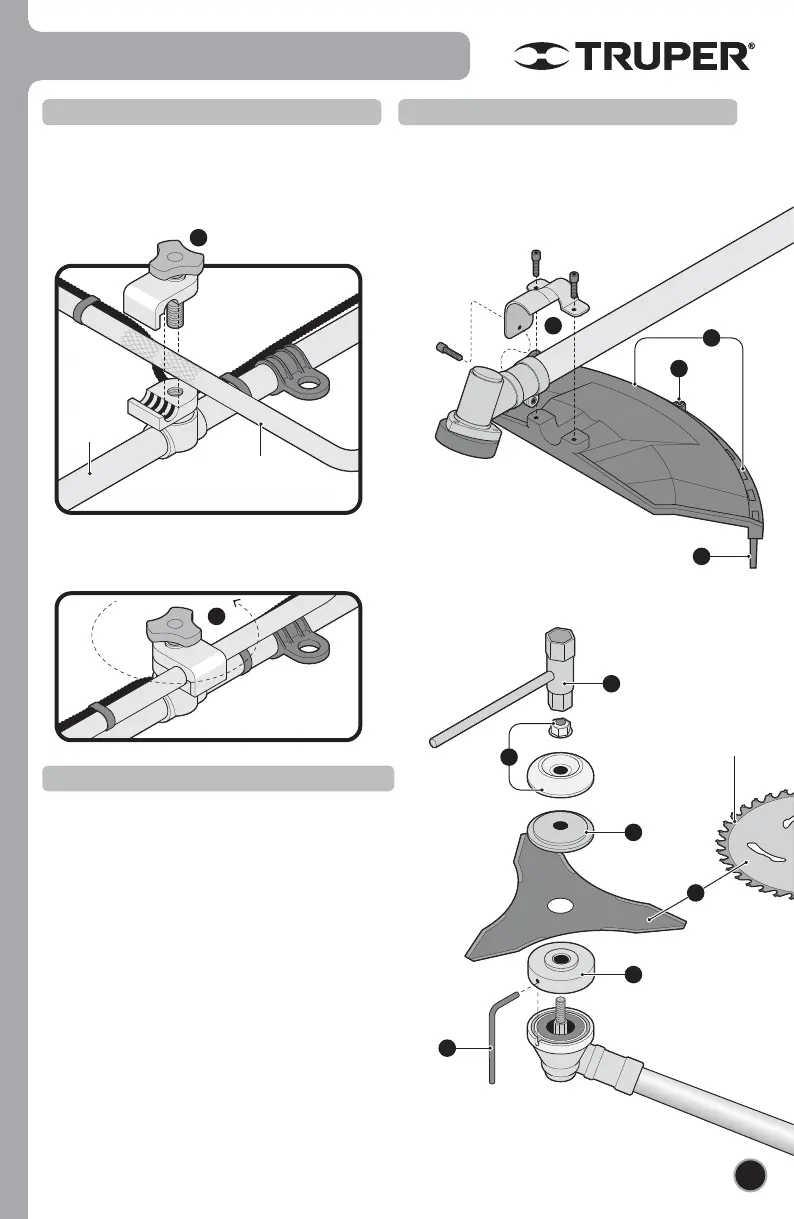 TRUPER®