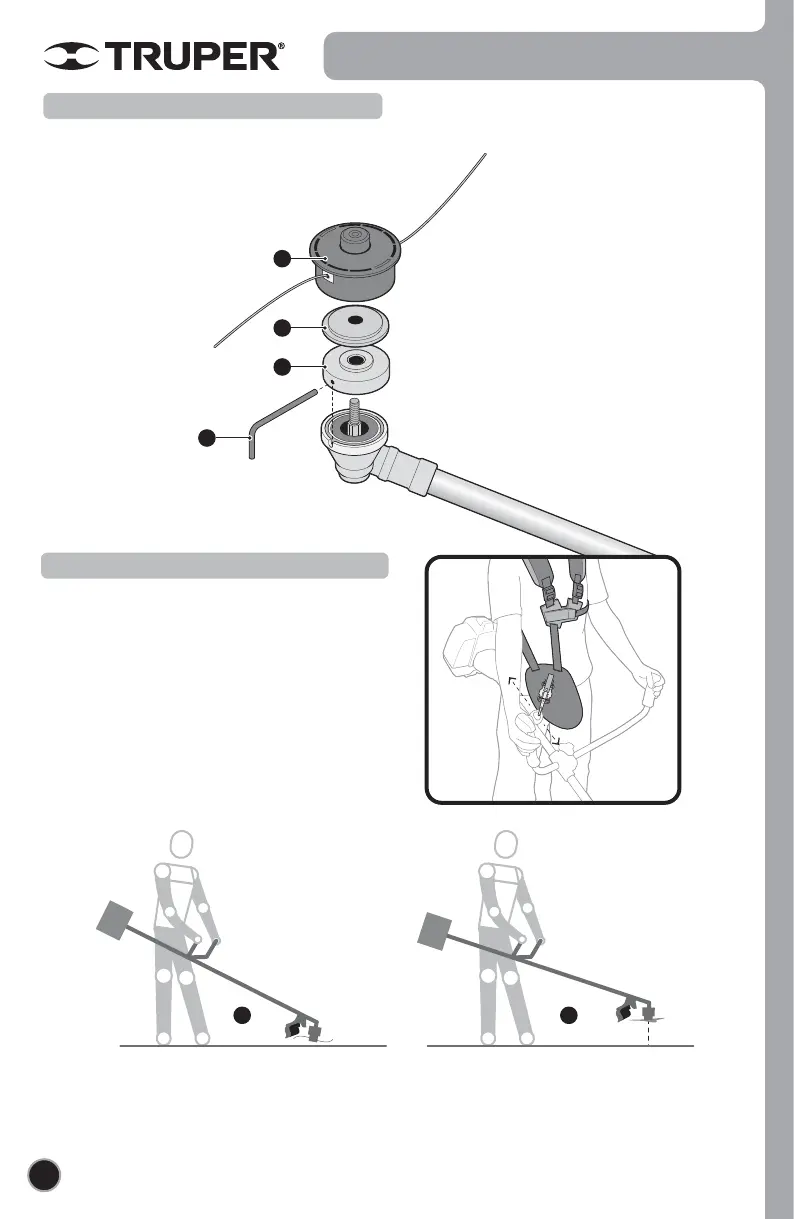 TRUPER®